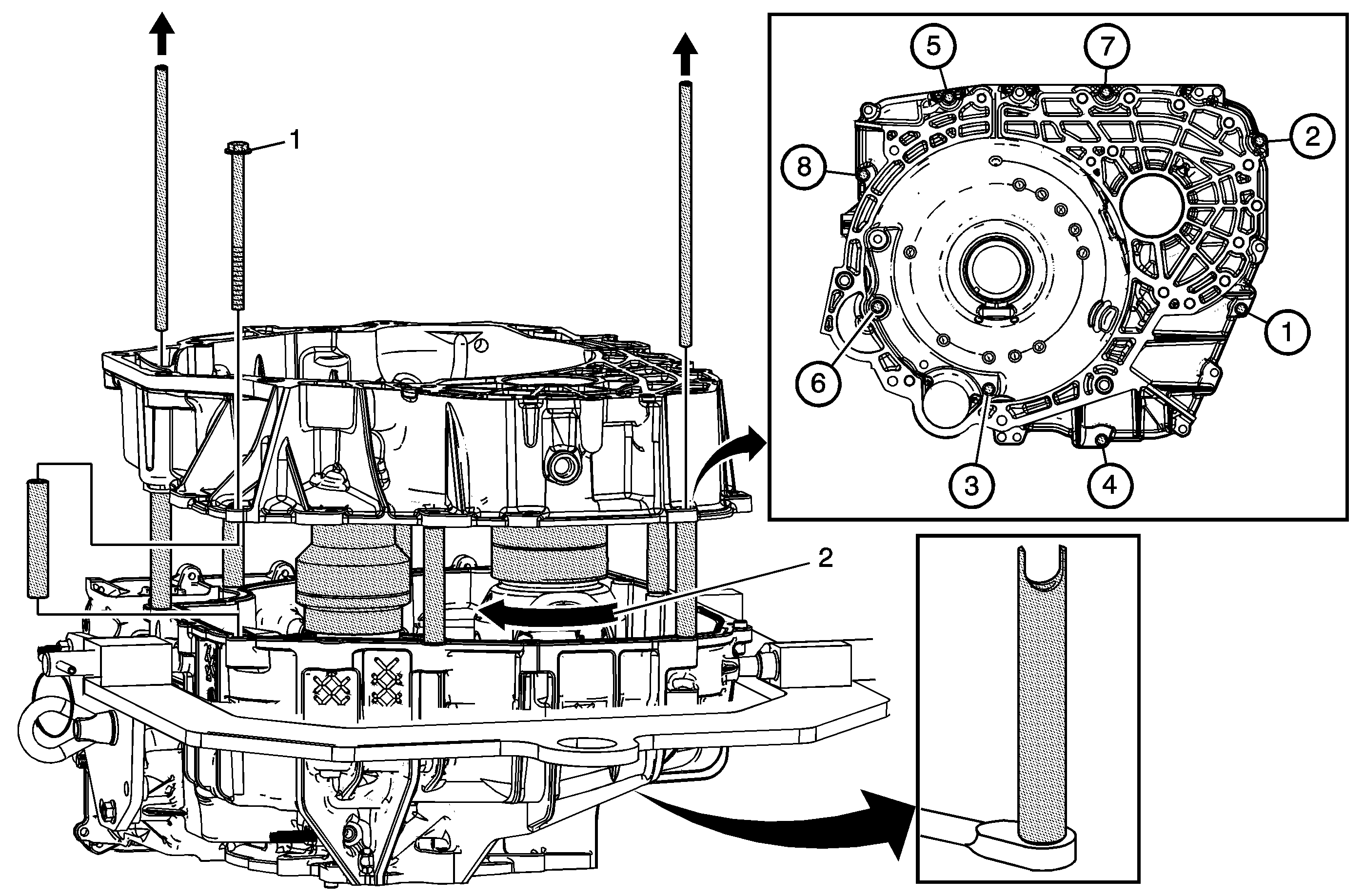 1
2
5
7
2
8
1
6
3
4