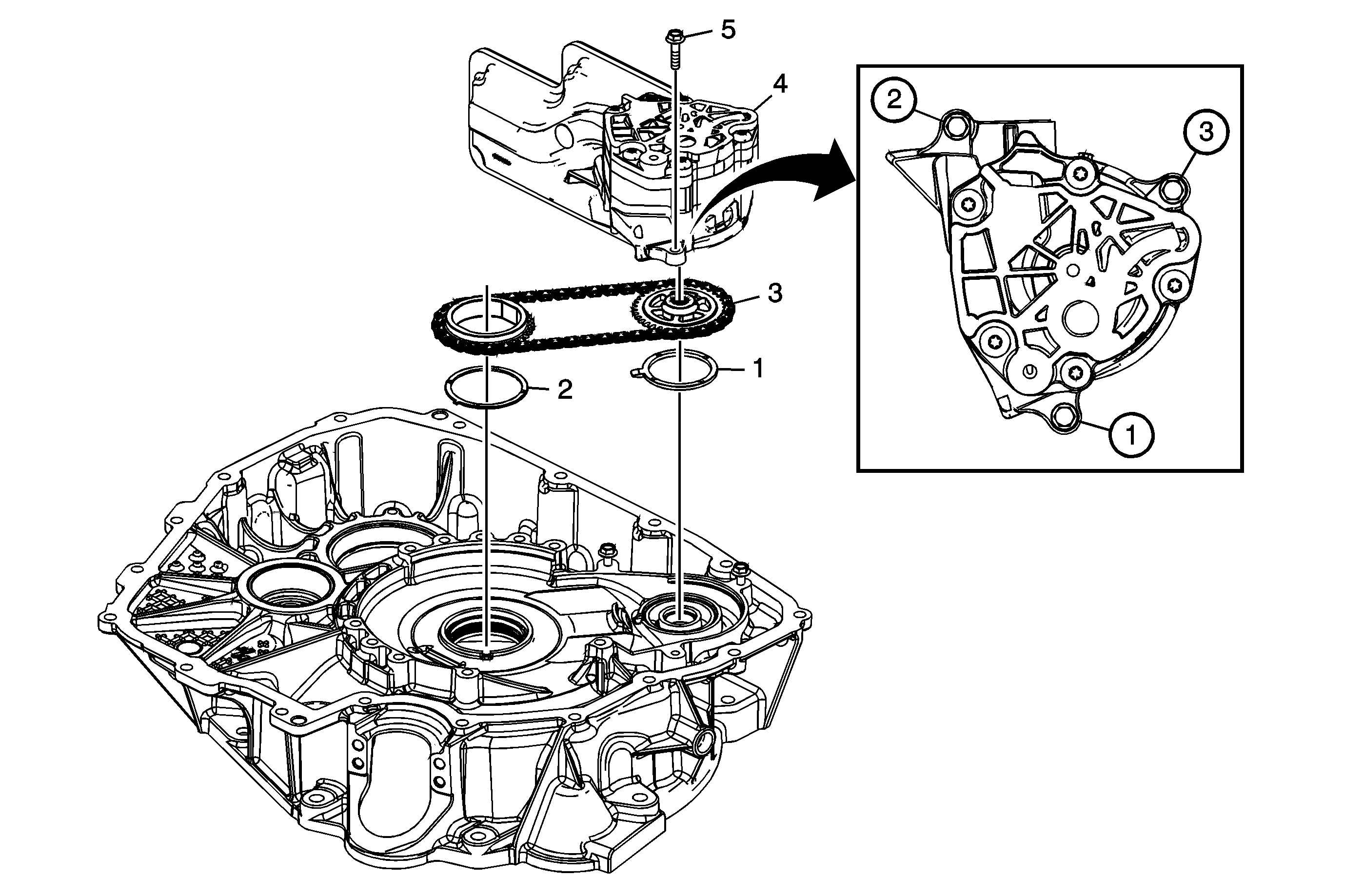 5
4
3
1
2
2
3
1