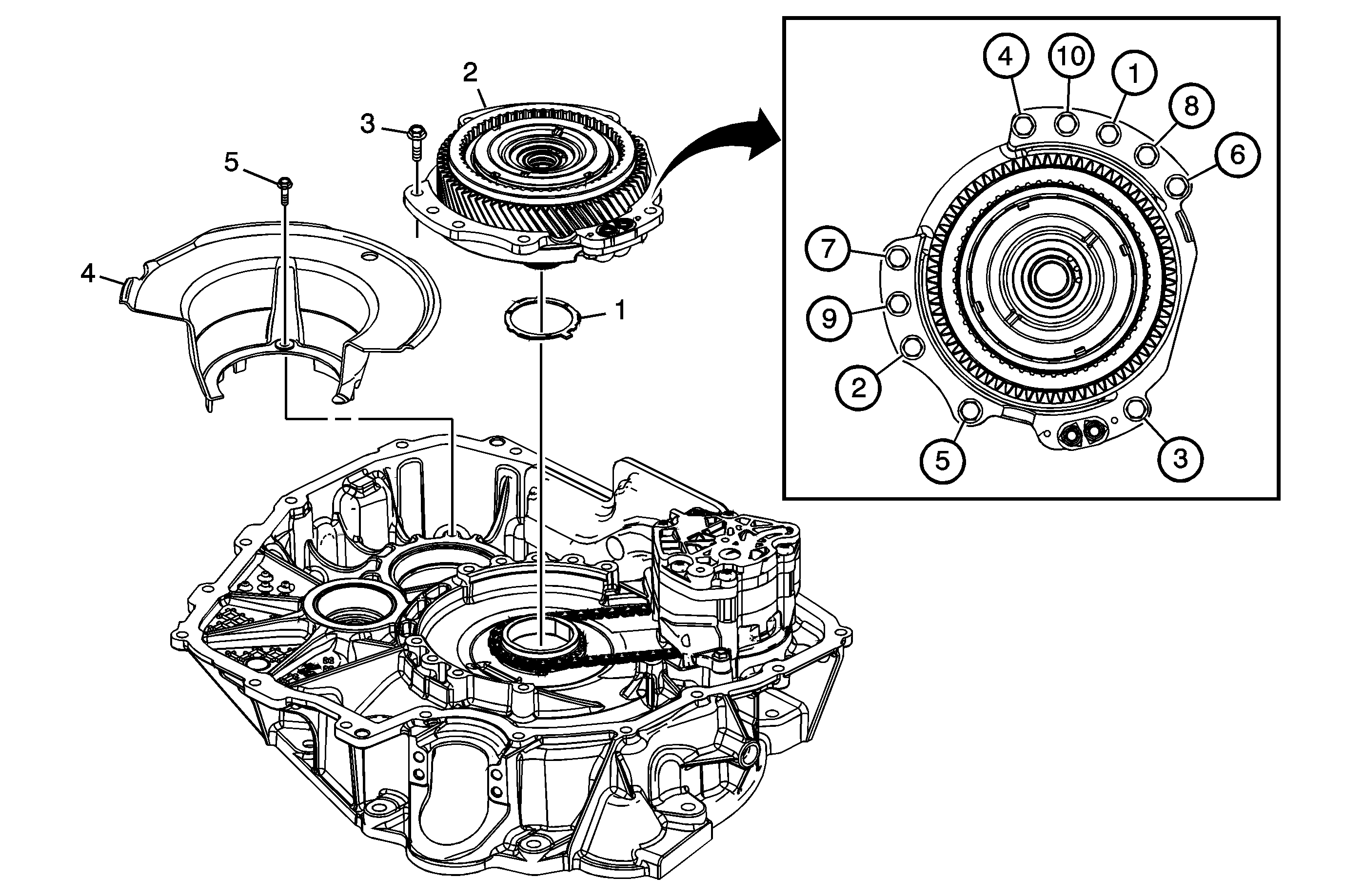 2
3
5
4
1
4
10
1
8
6
7
9
2
5
3