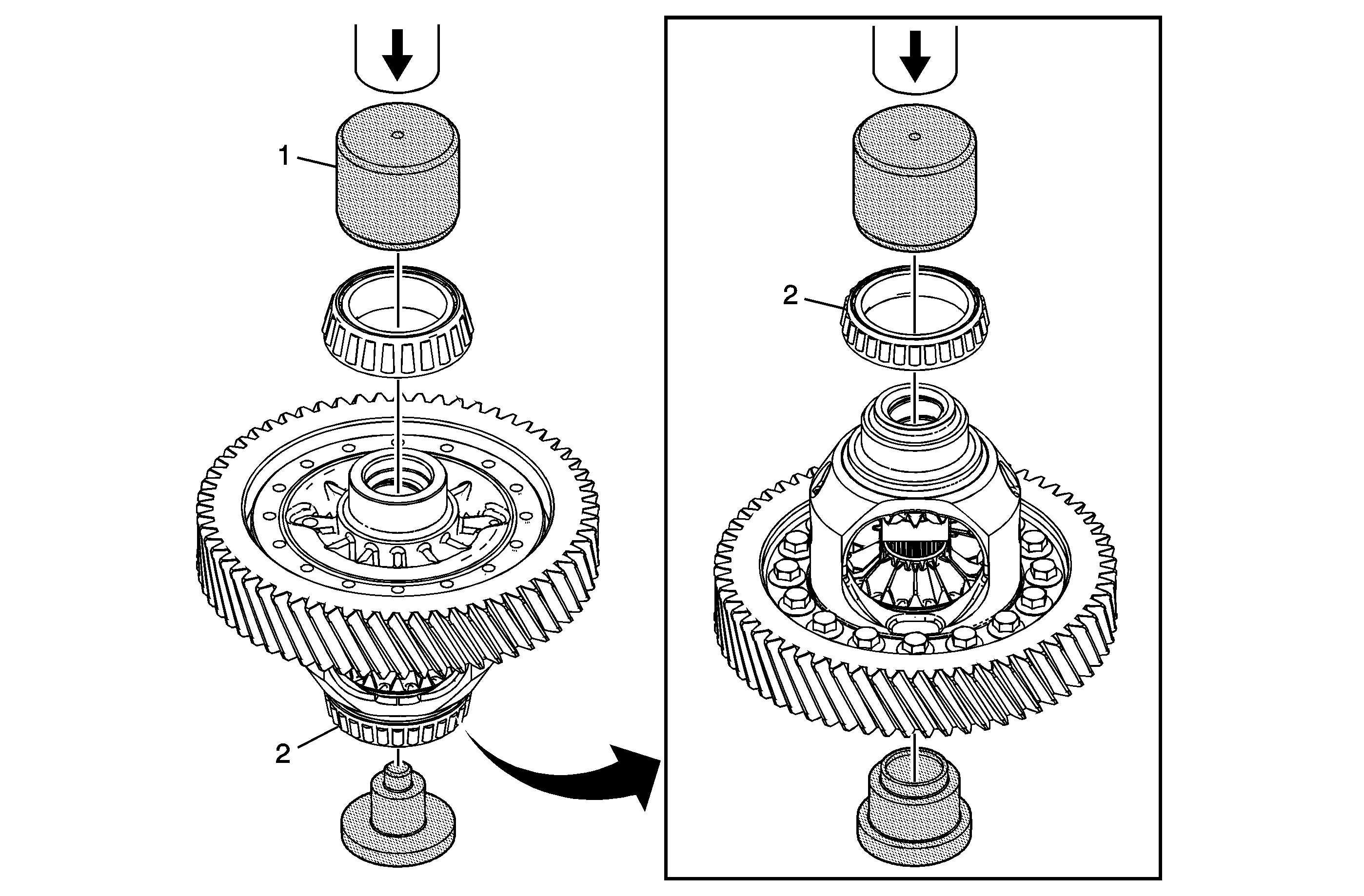 1
2
2