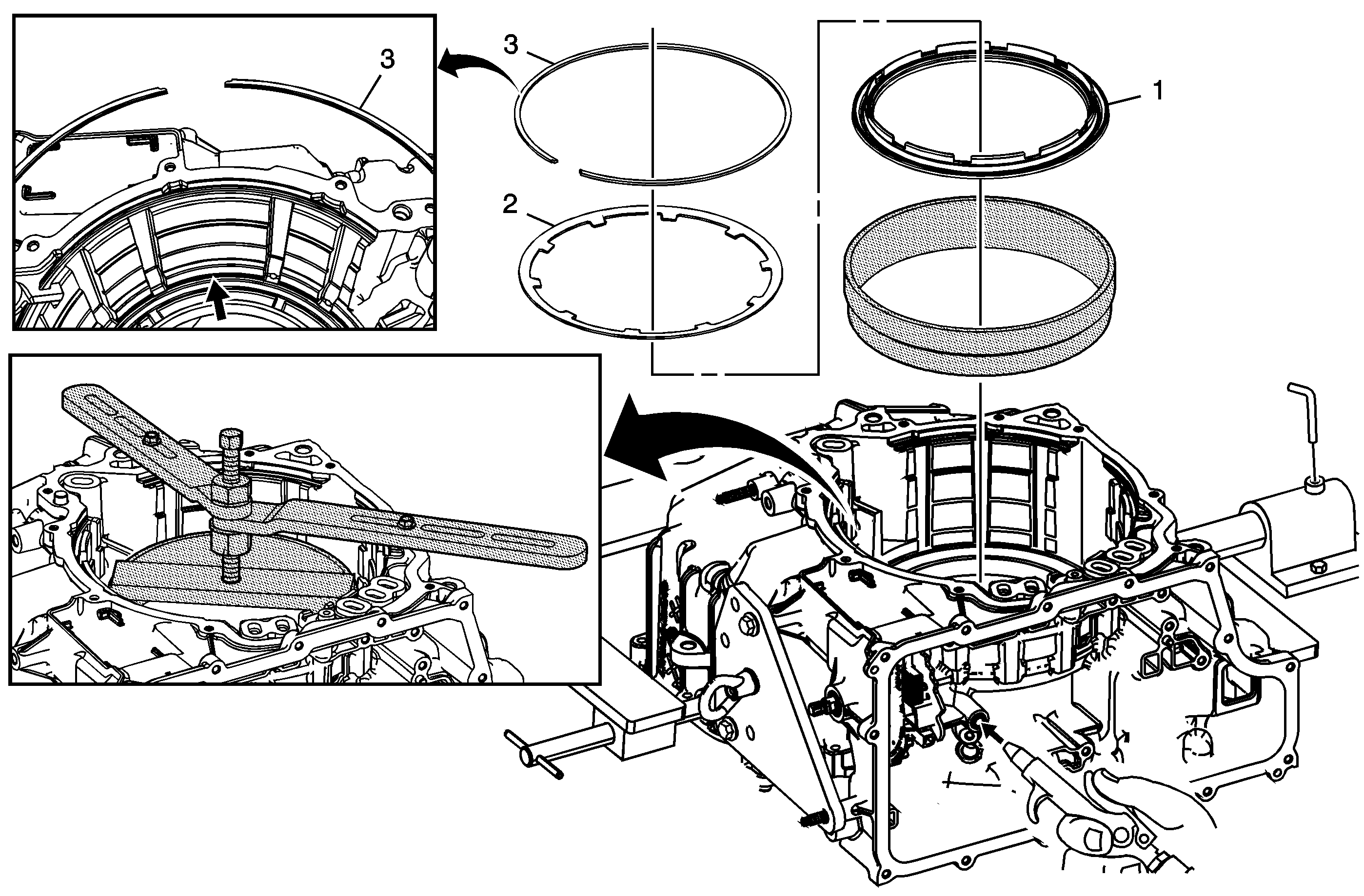 3

3

1

2