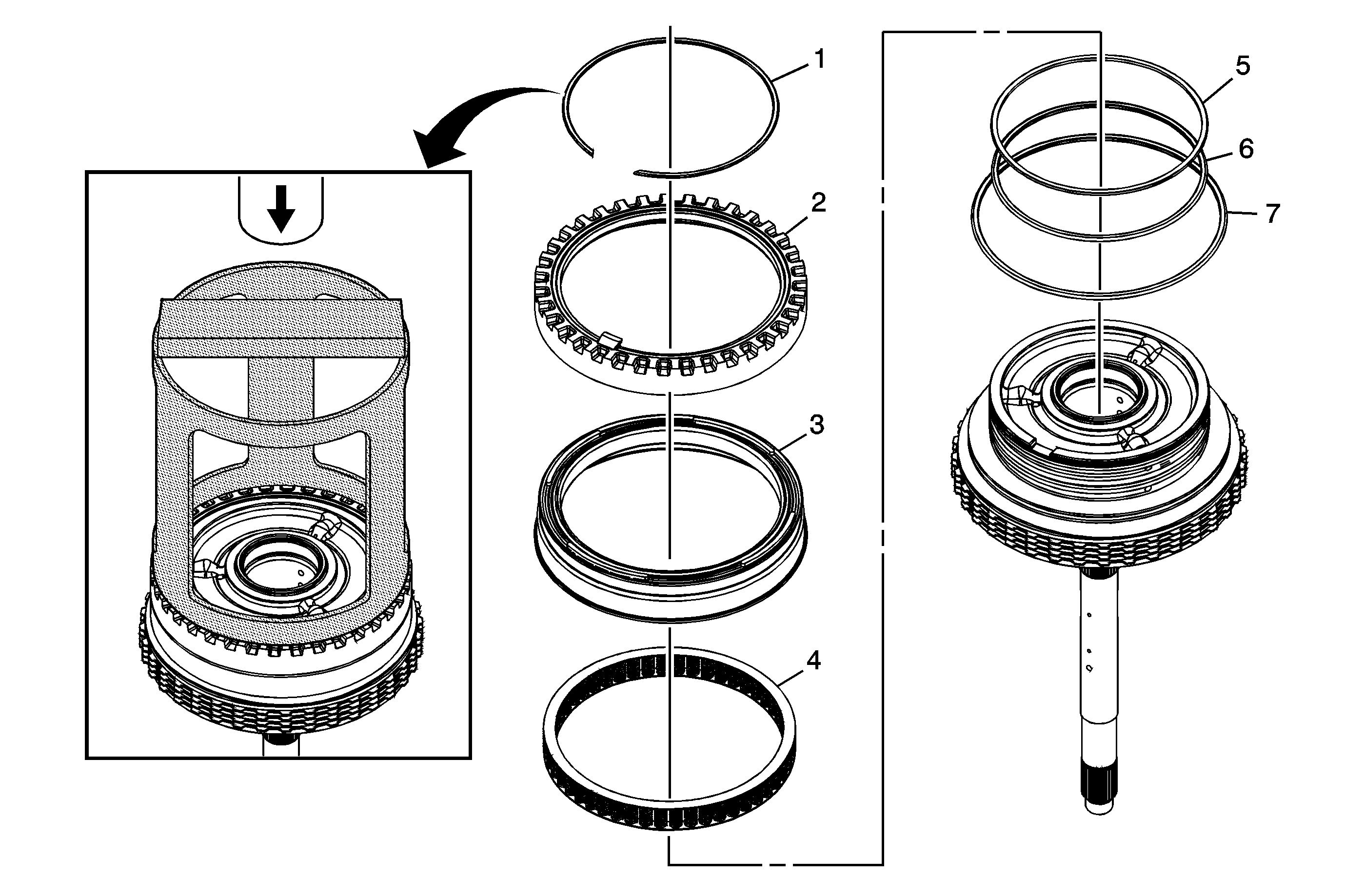 1
2
3
4
5
6
7