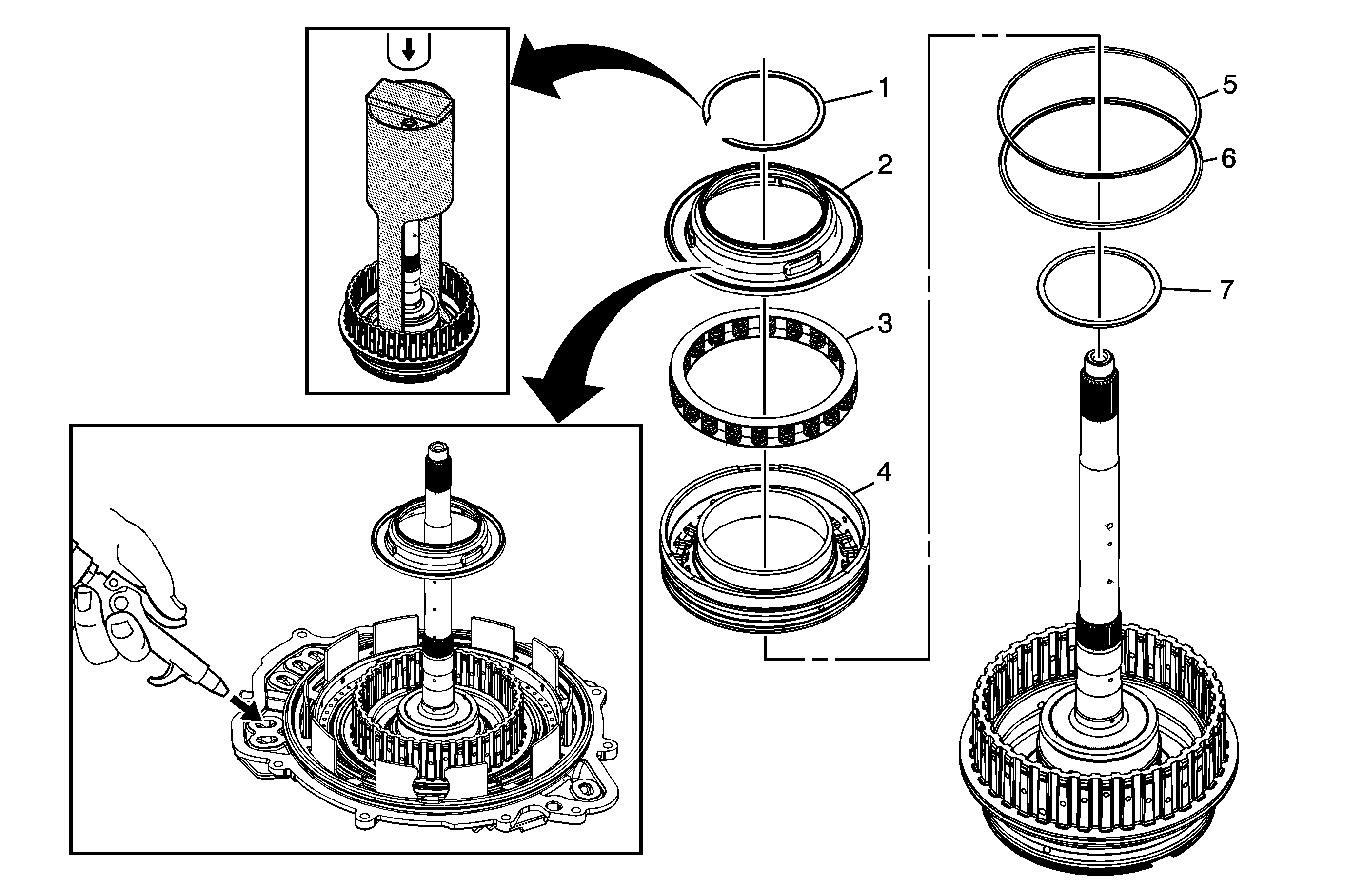 1
2
3
4
5
6
7