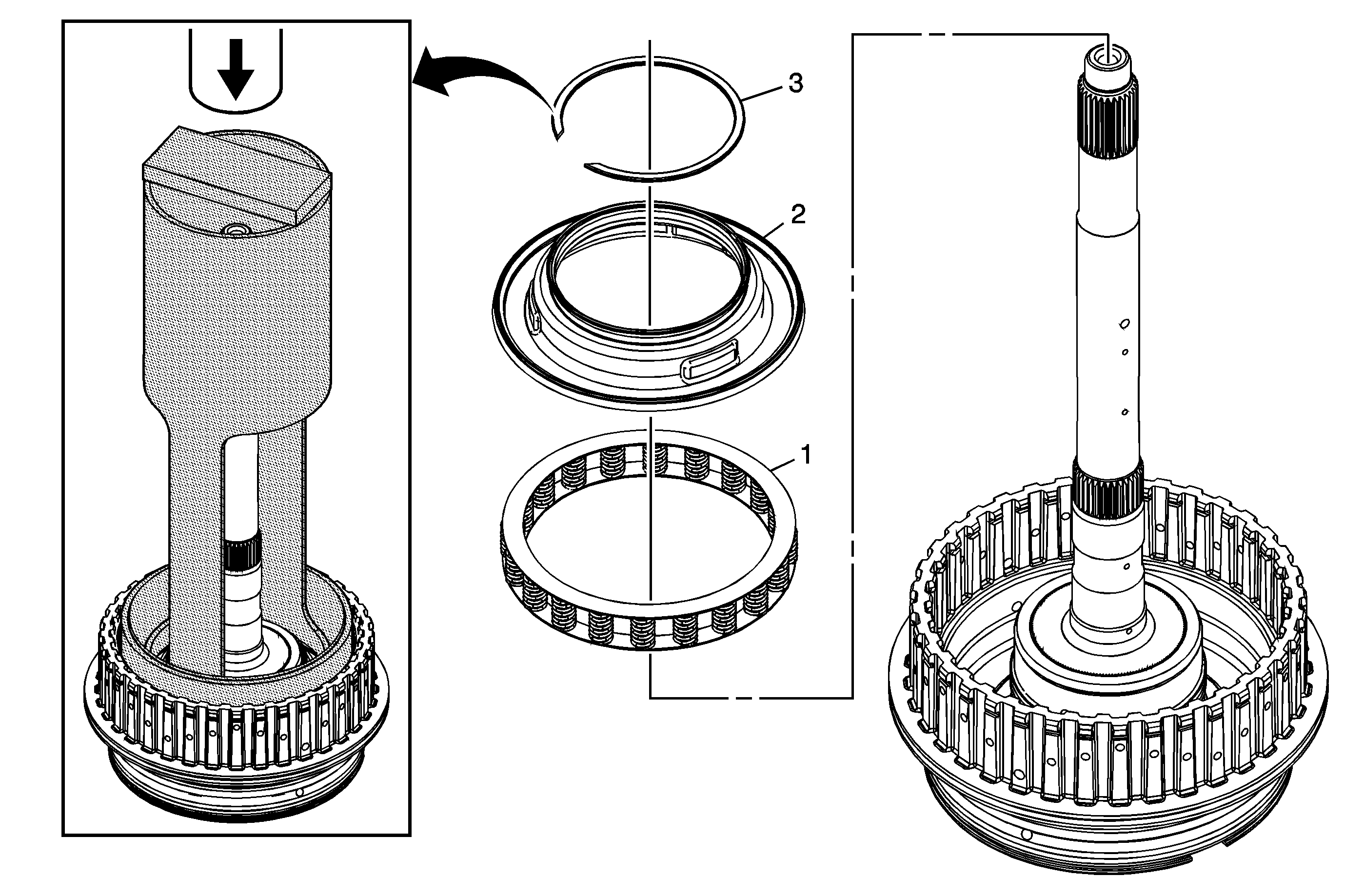 3
2
1