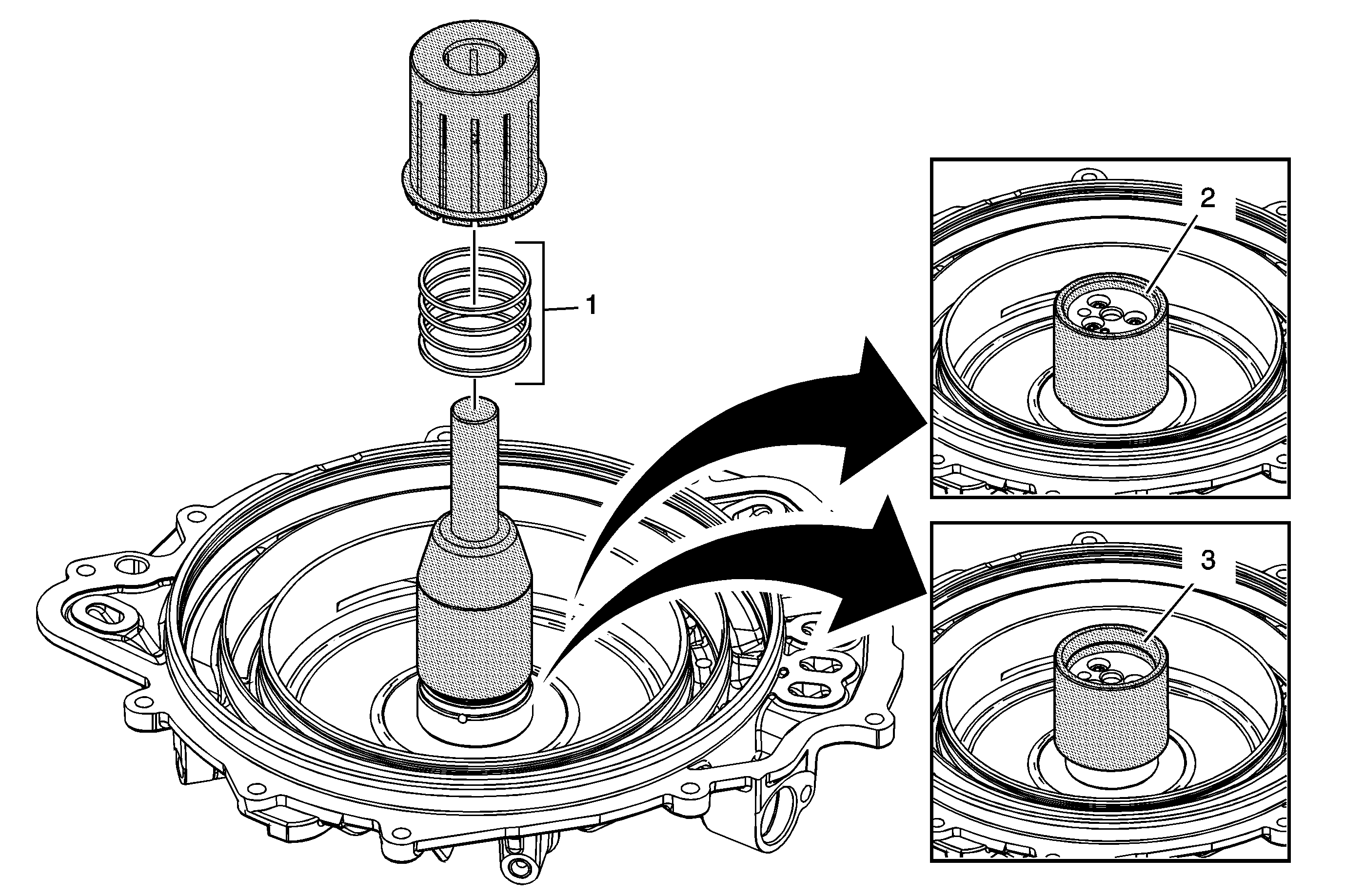 1
2
3