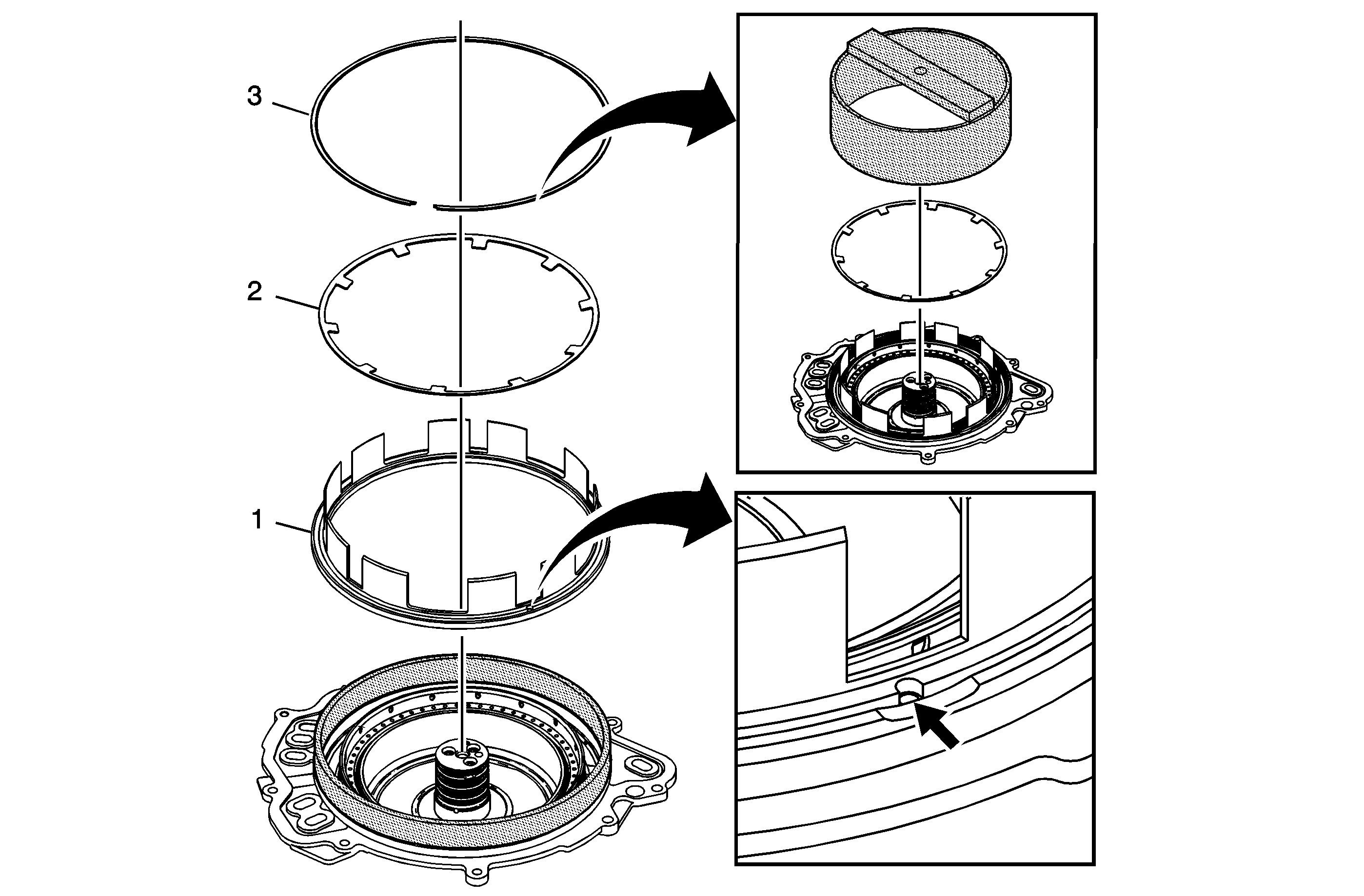 3
2
1