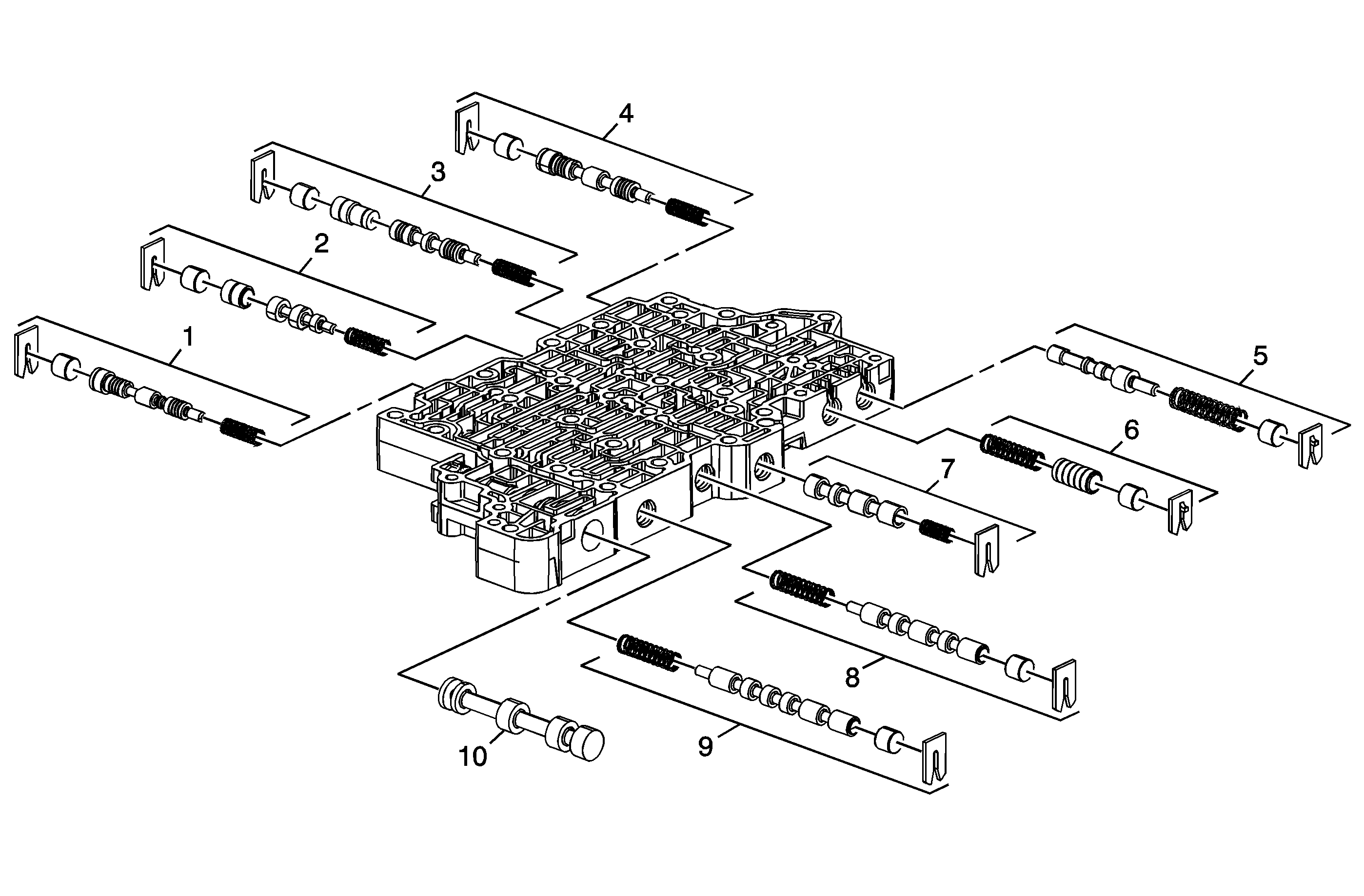 4
3
2
1
5
6
7
8
9
10