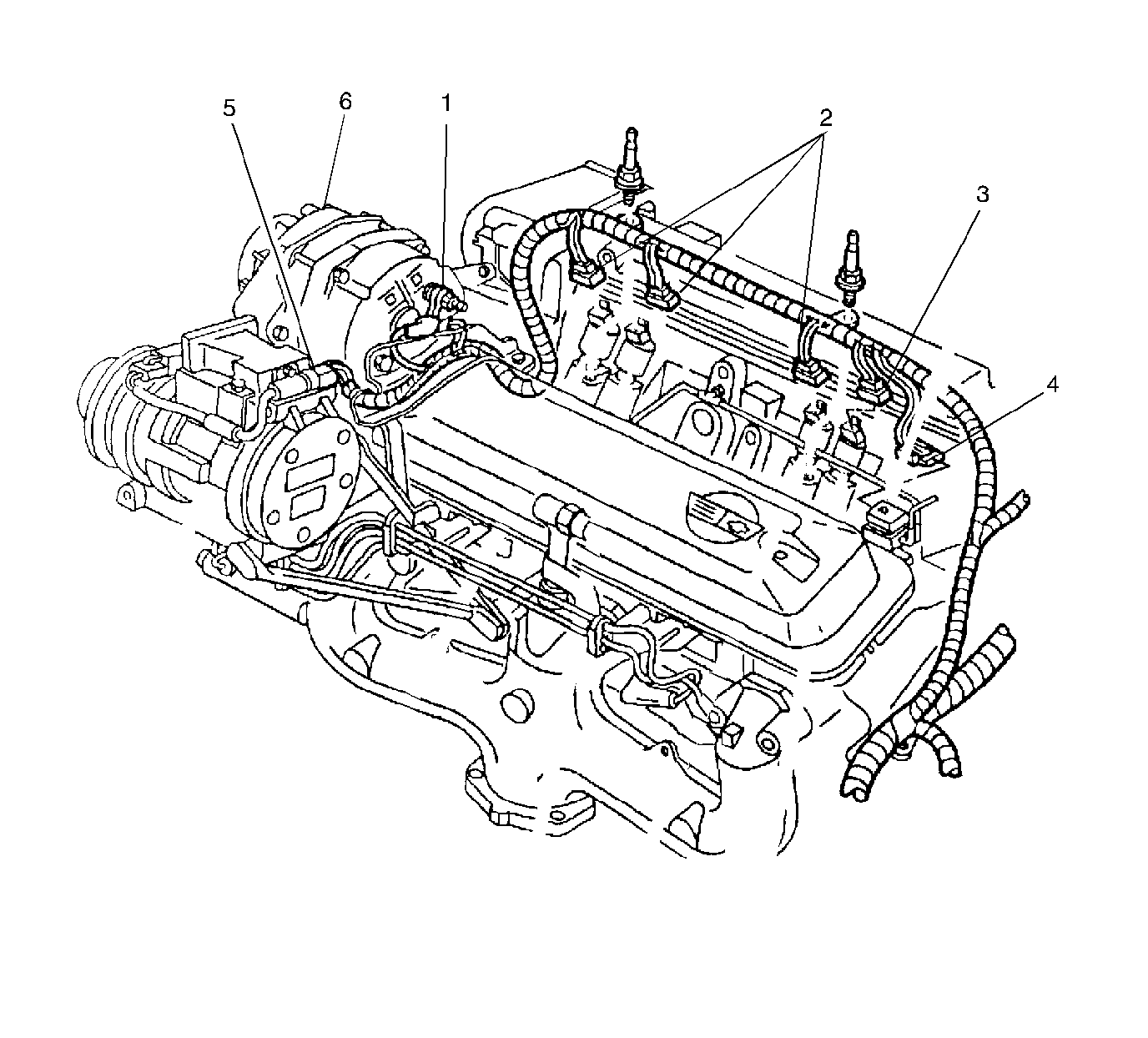 5
6
1
2
3
4