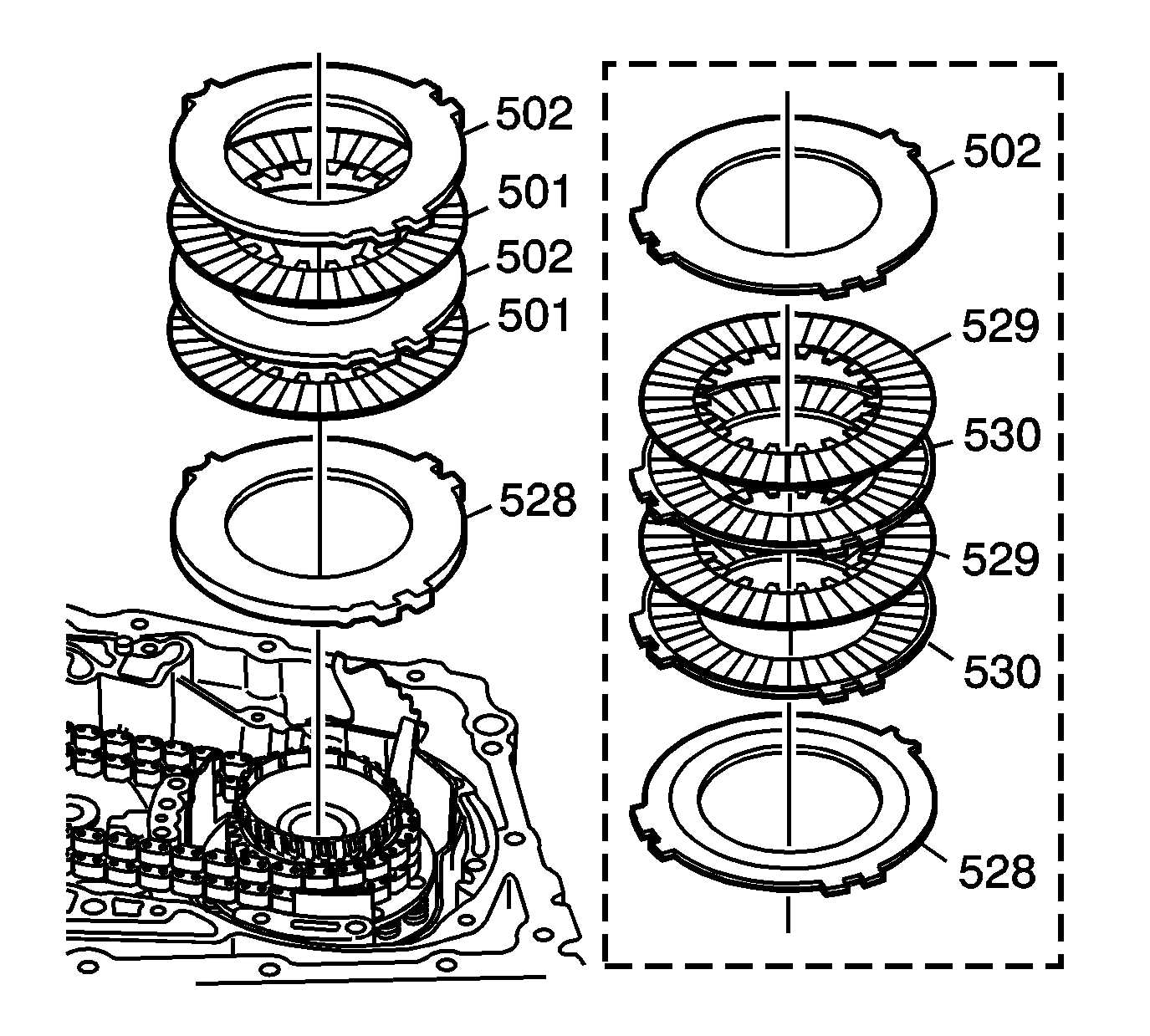 502
501
502
501
528
502
529
530
529
530
528