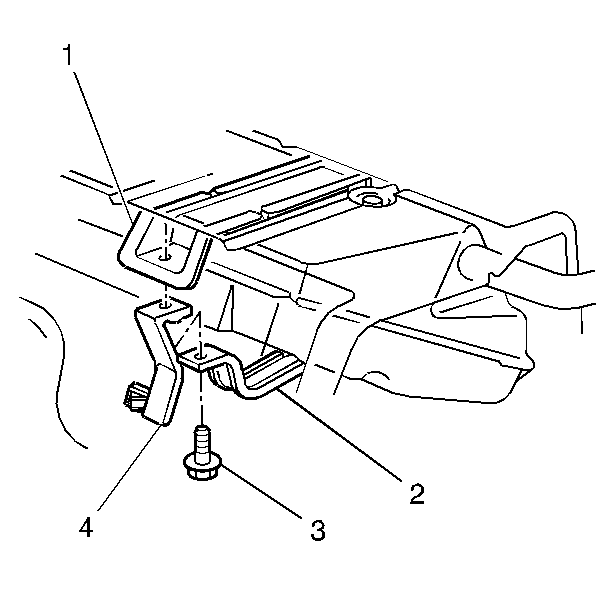 1

2

4

3