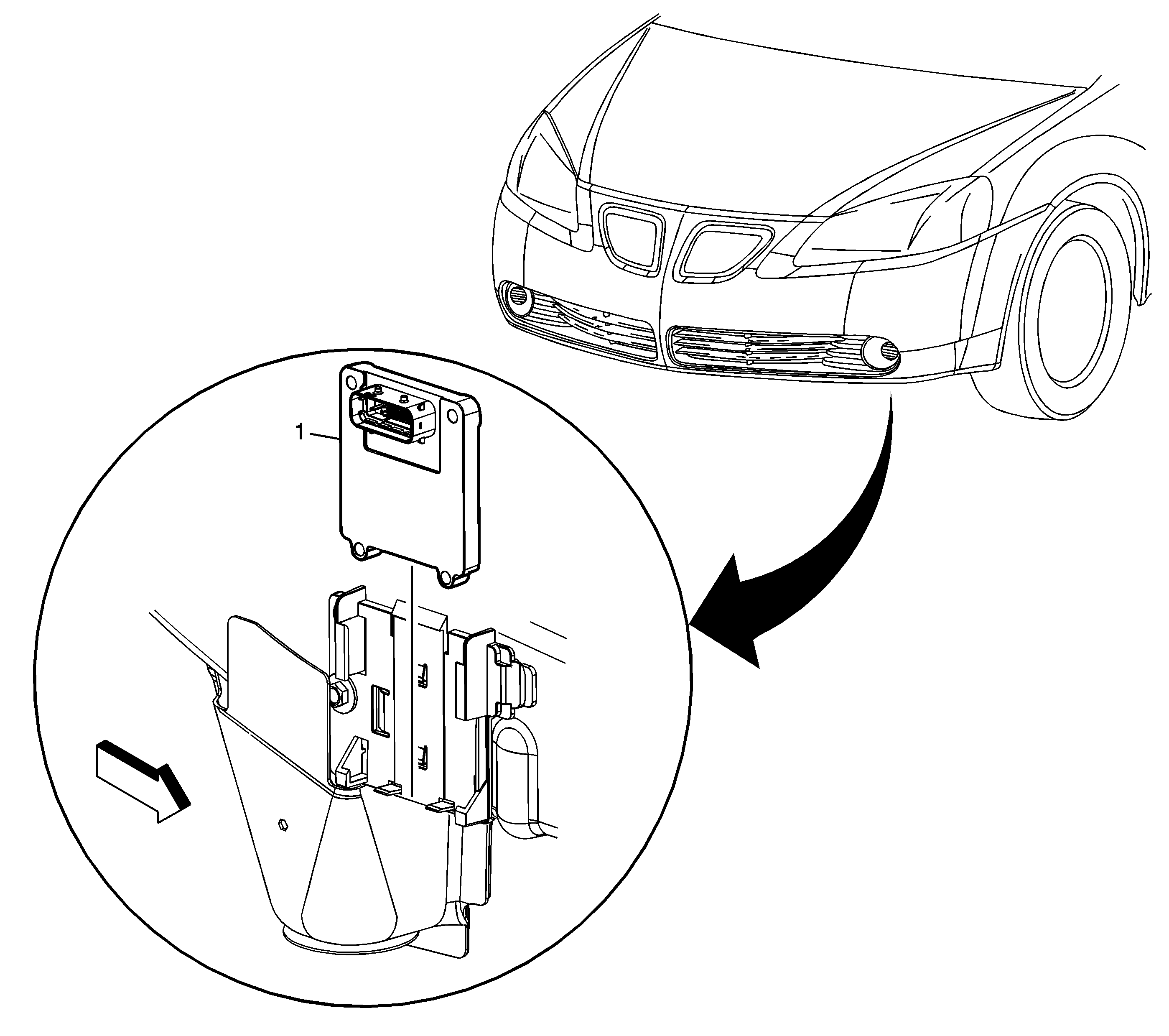 1