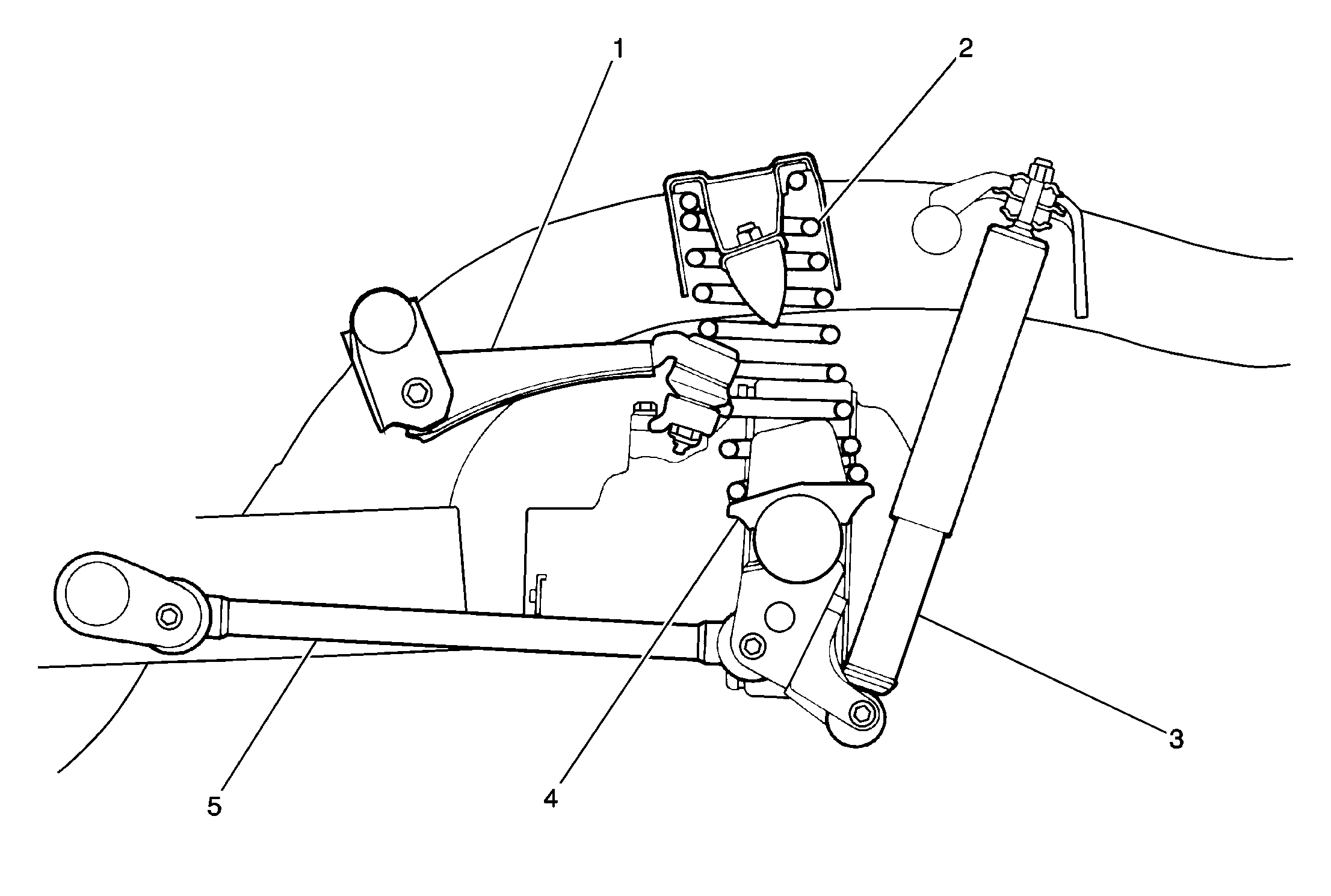 1
2
3
4
5