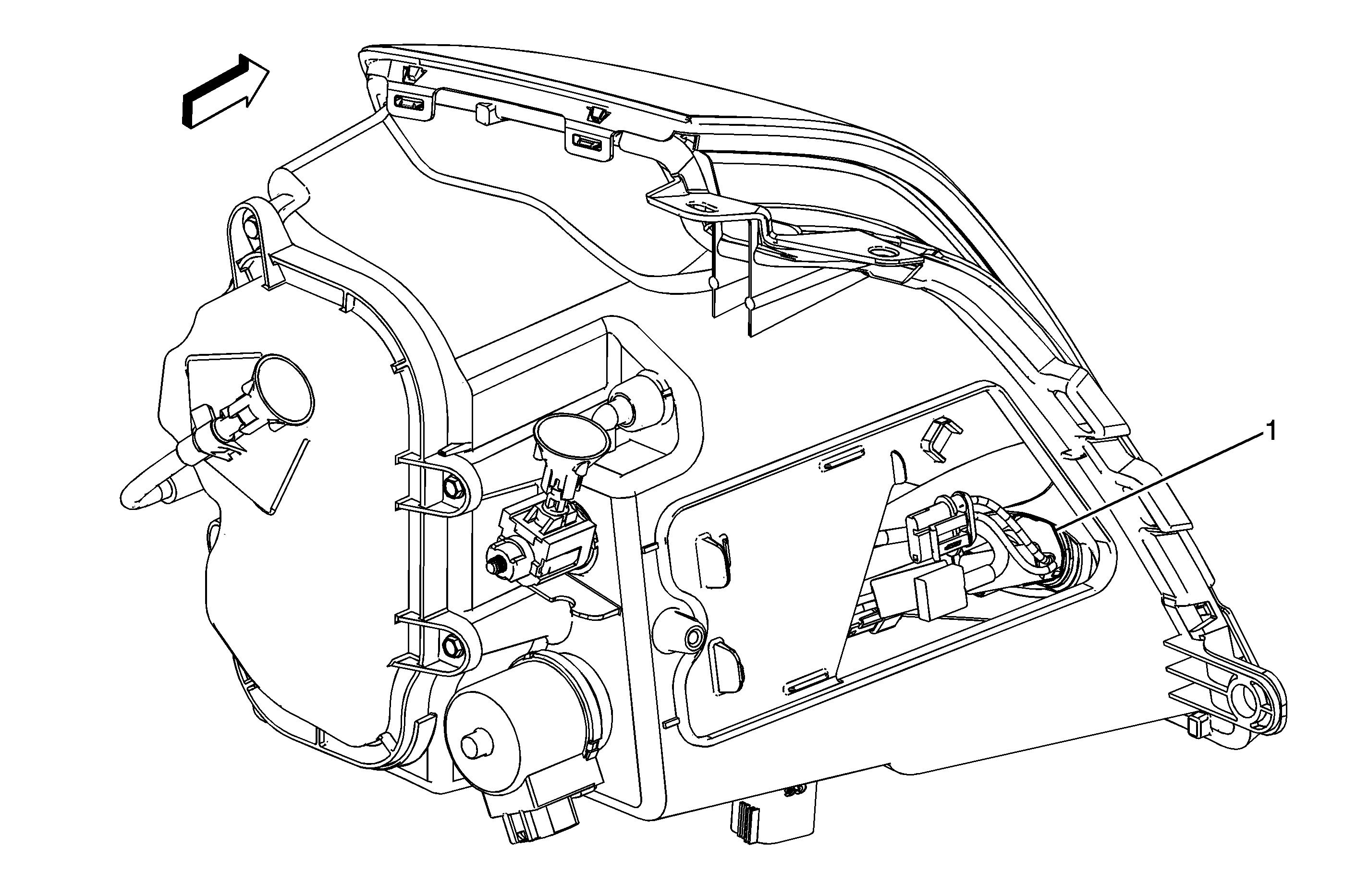 1