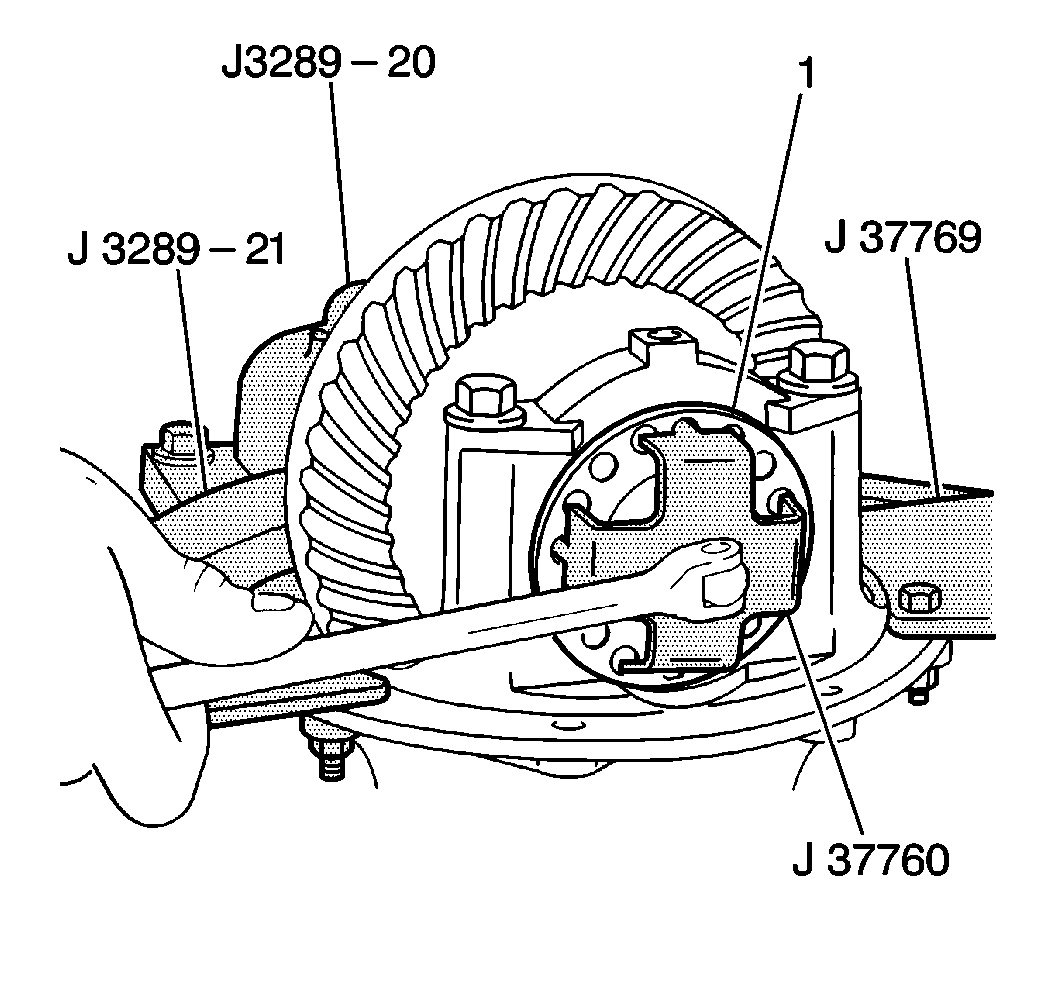 J3289 – 20

1

J 3289 – 21

J 37769

J 37760