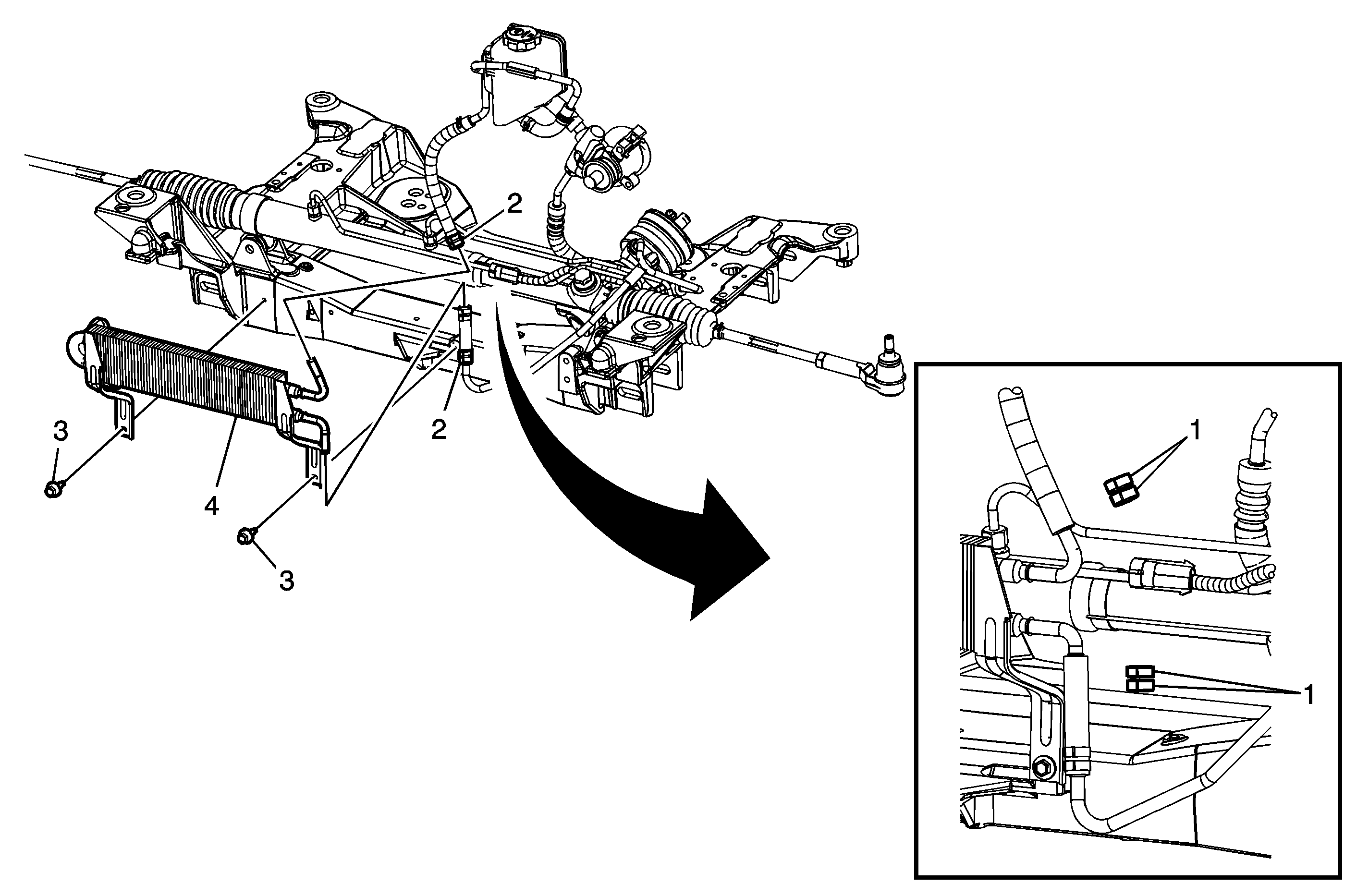 2
2
3
4
3
1
1