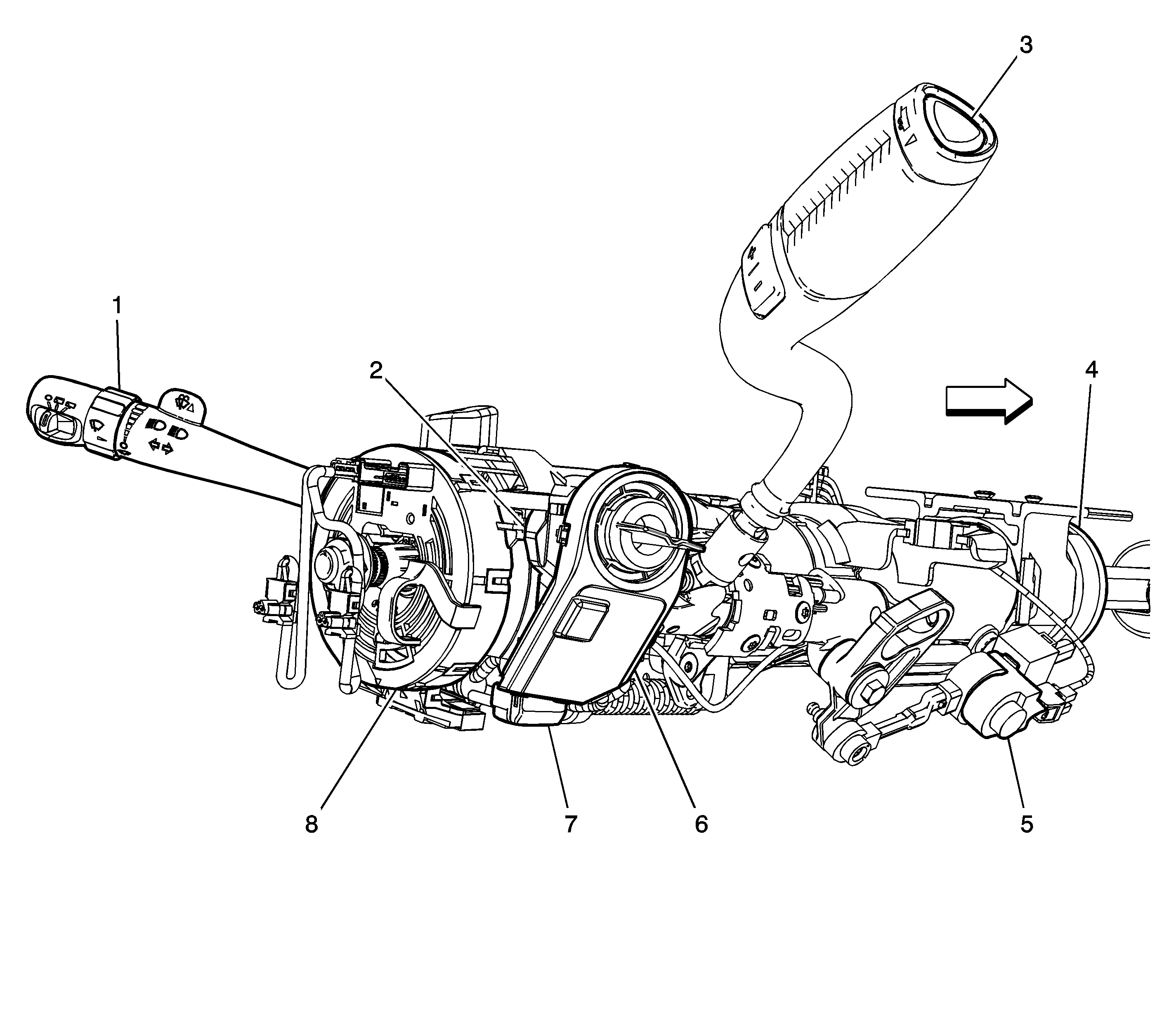 3
1
2
4
8
7
6
5