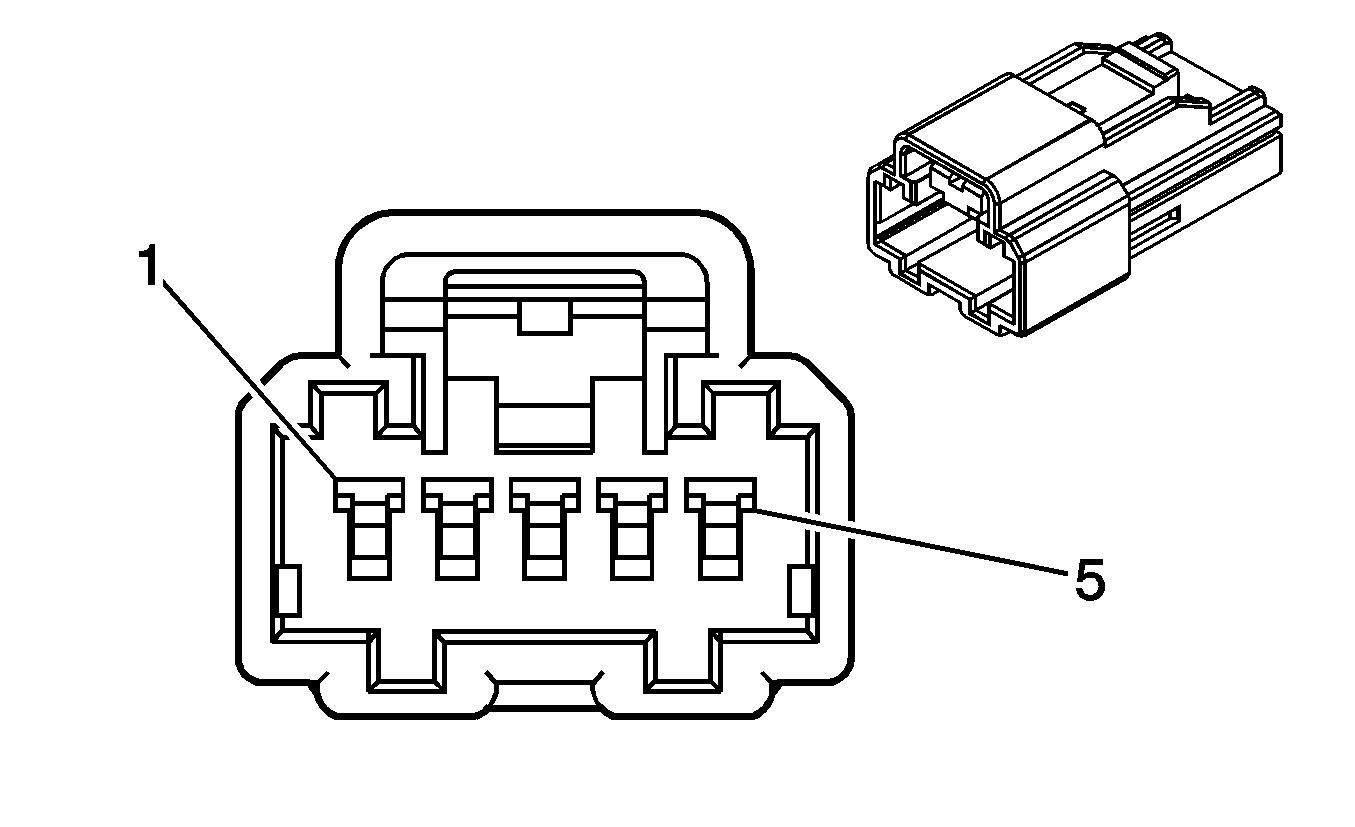 1

5