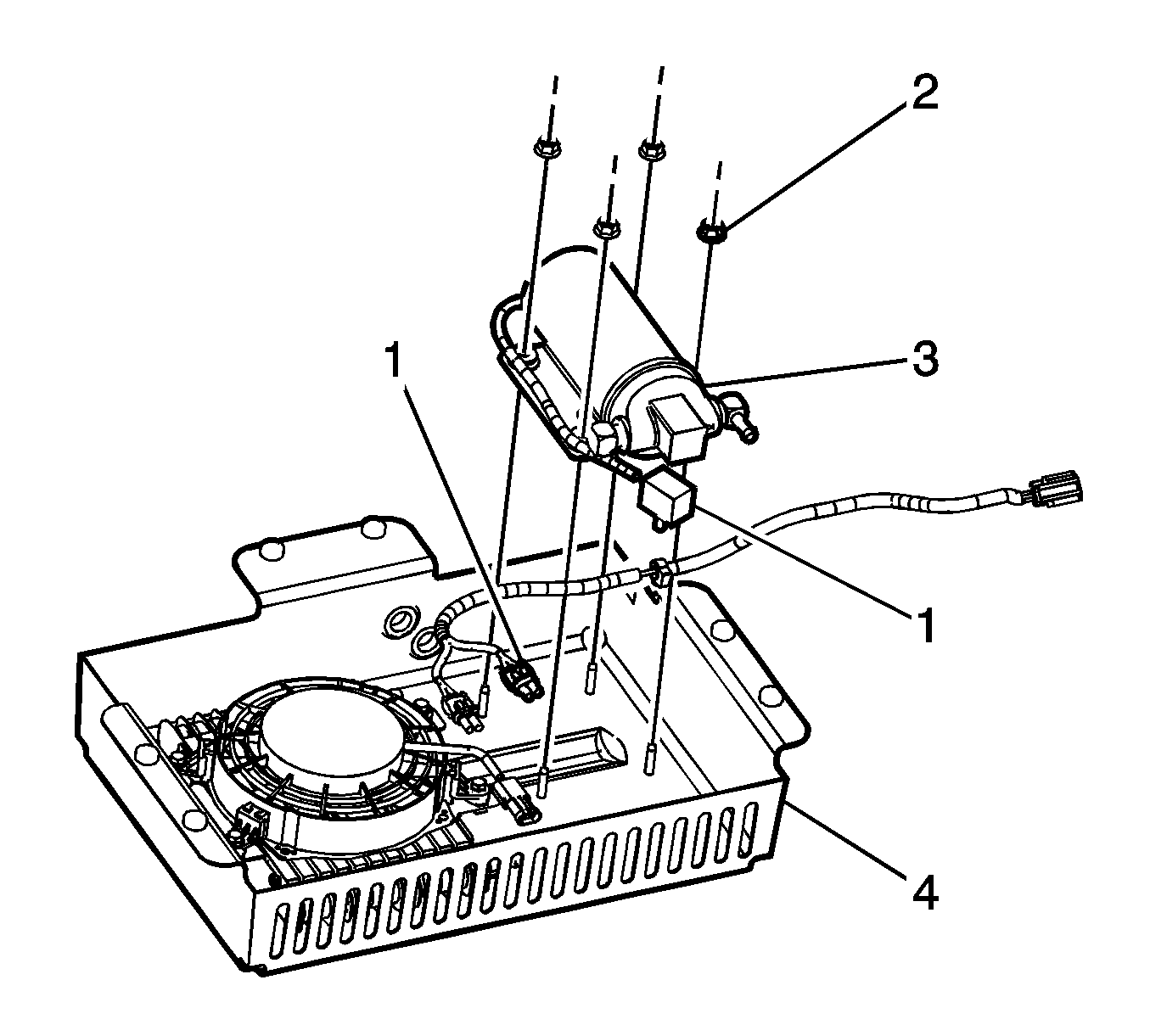 2
1
3
1
4