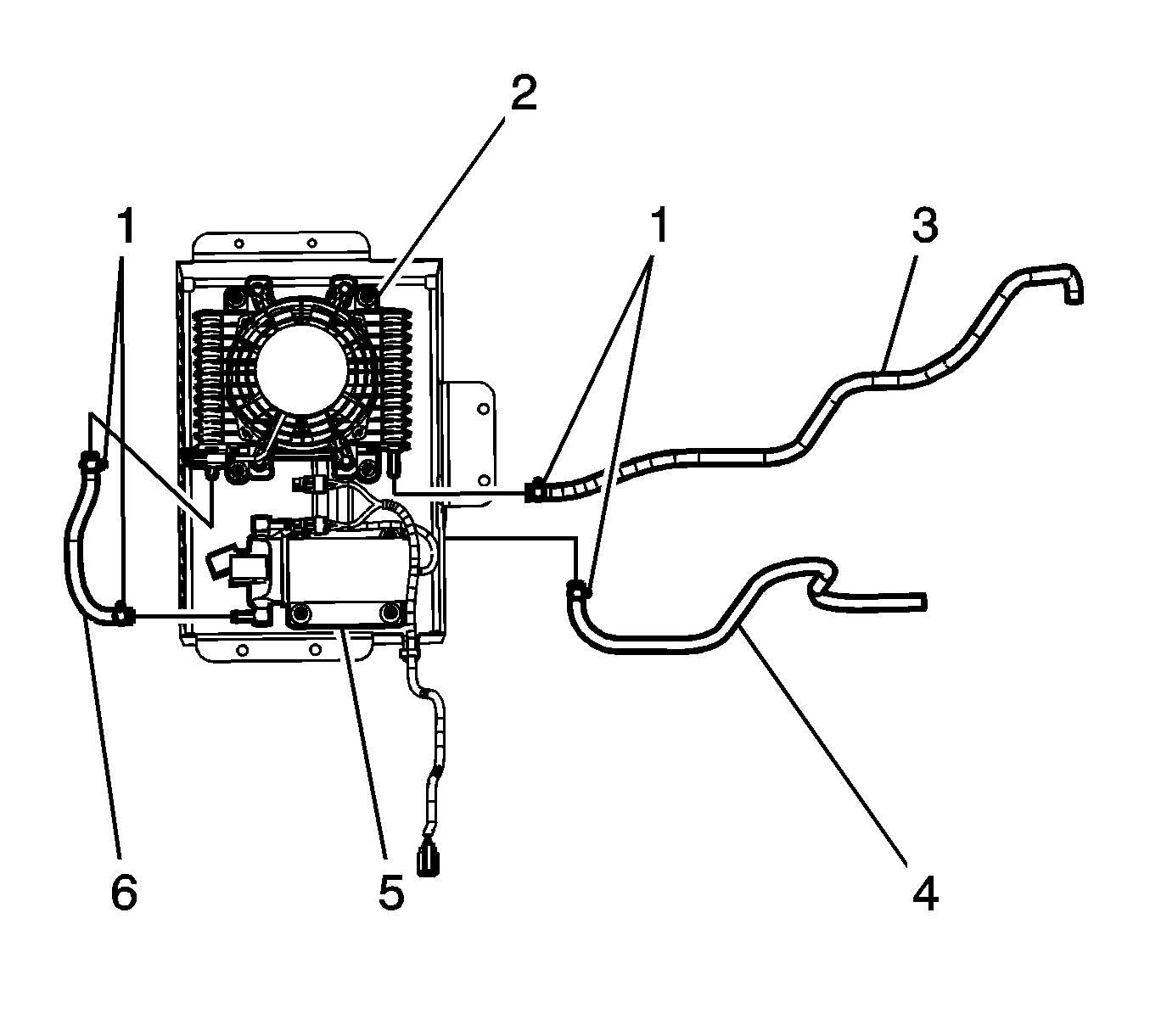 2
1
1
3
6
5
4