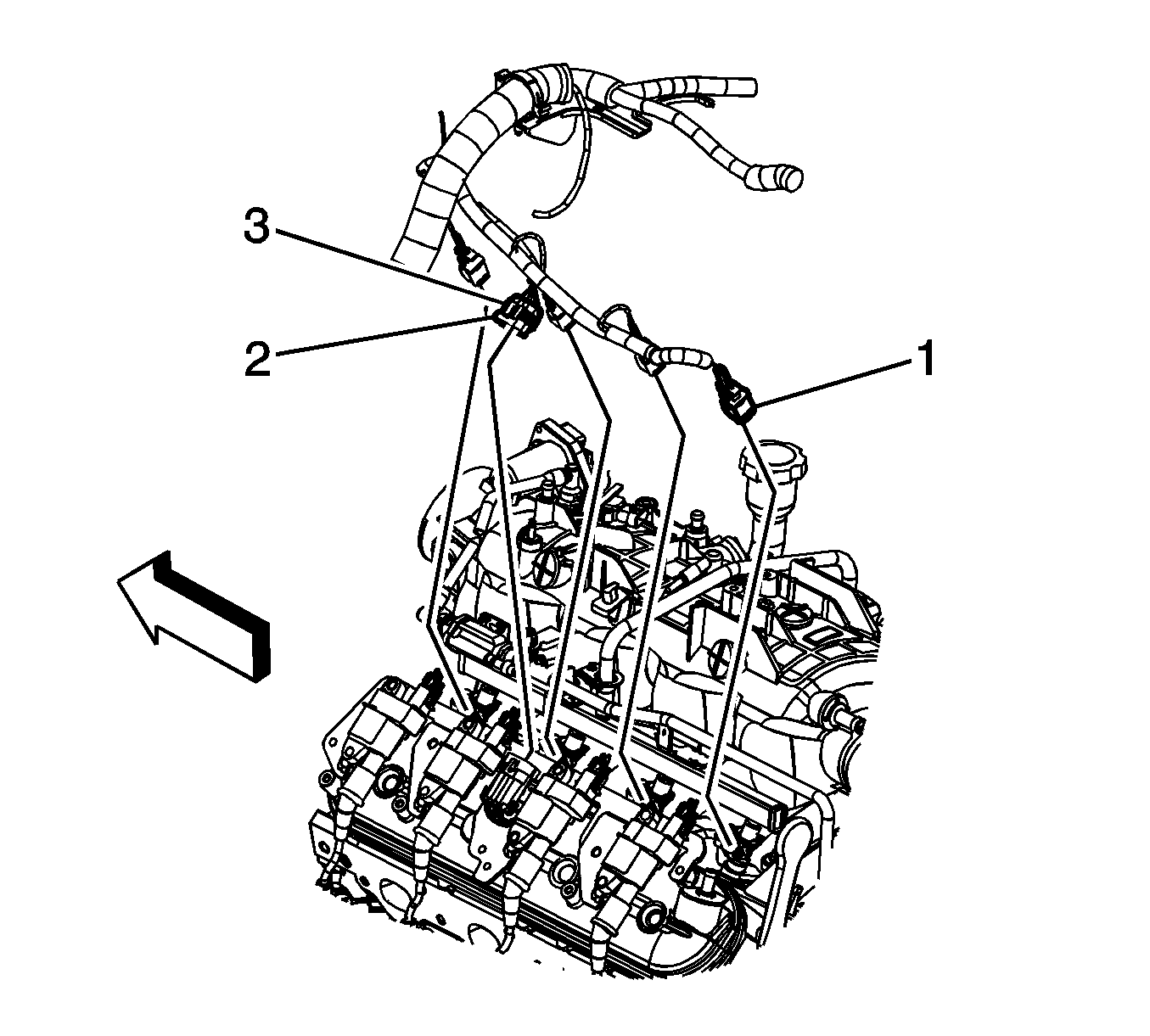 3
2
1