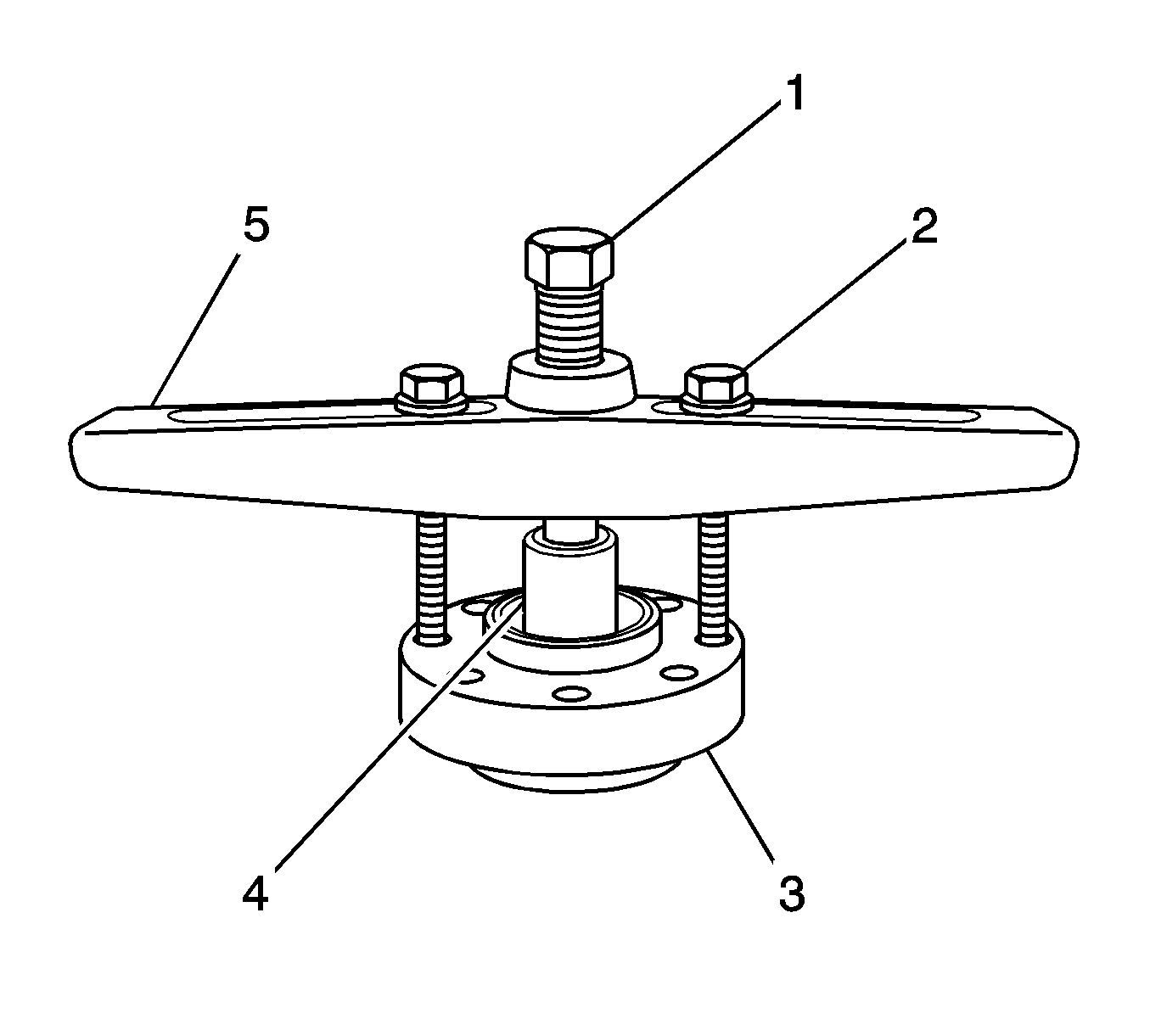 1
5
2
4
3