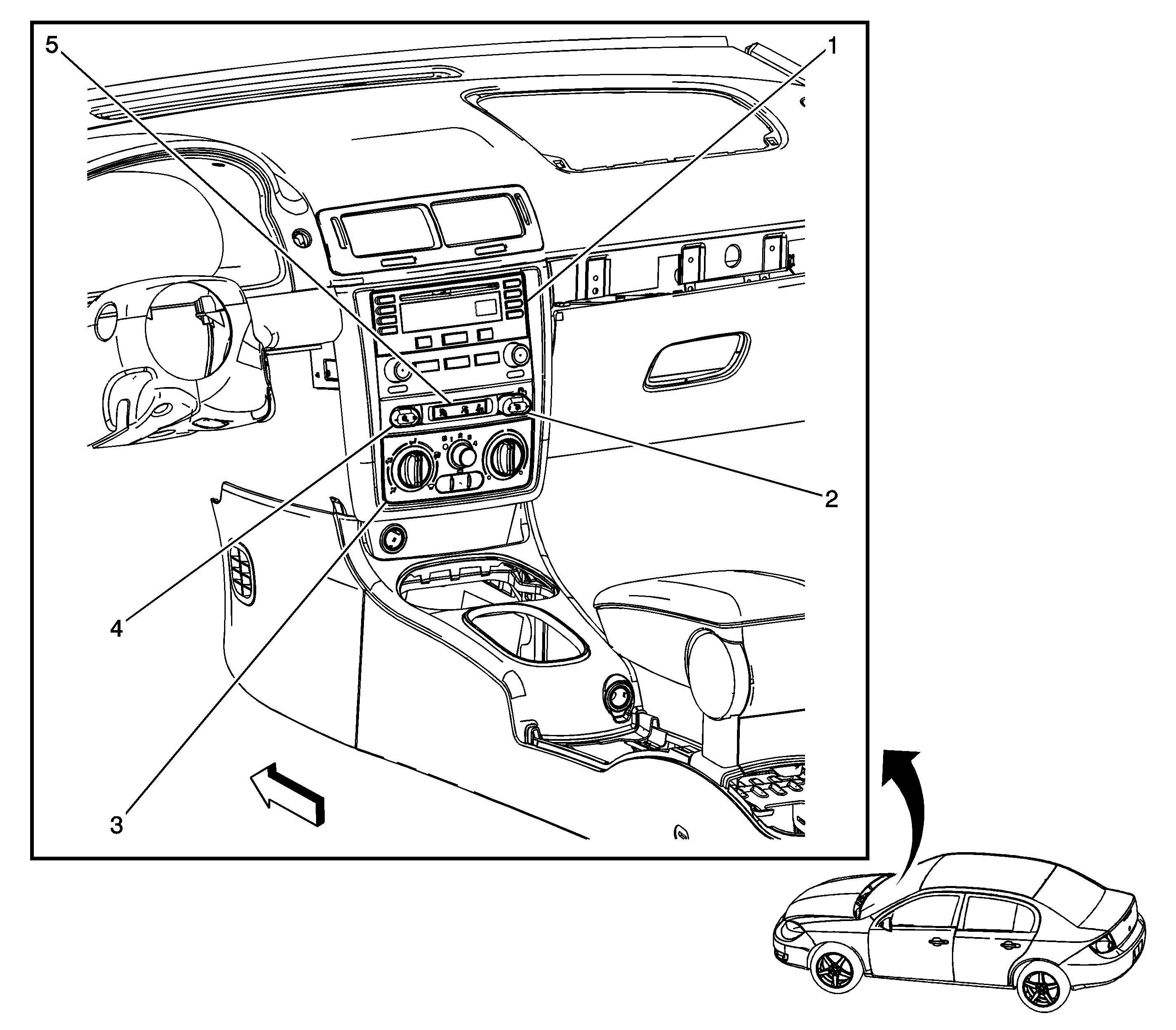 5
1
2
4
3