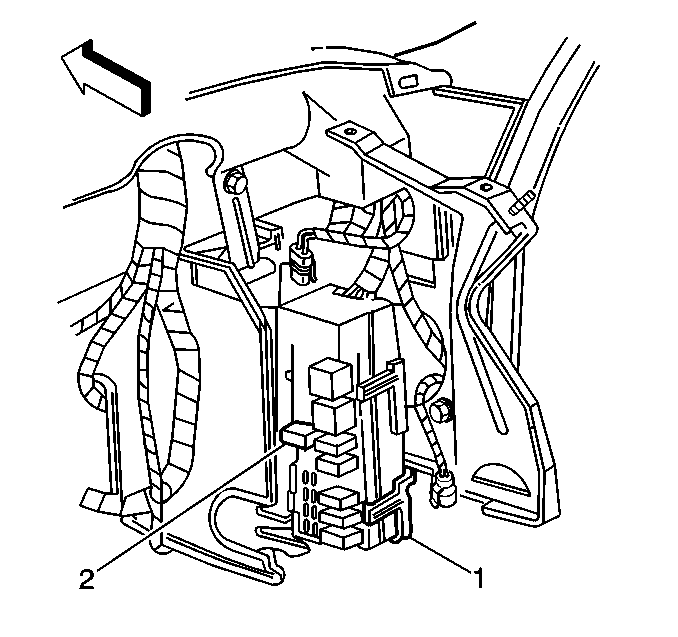 2
1