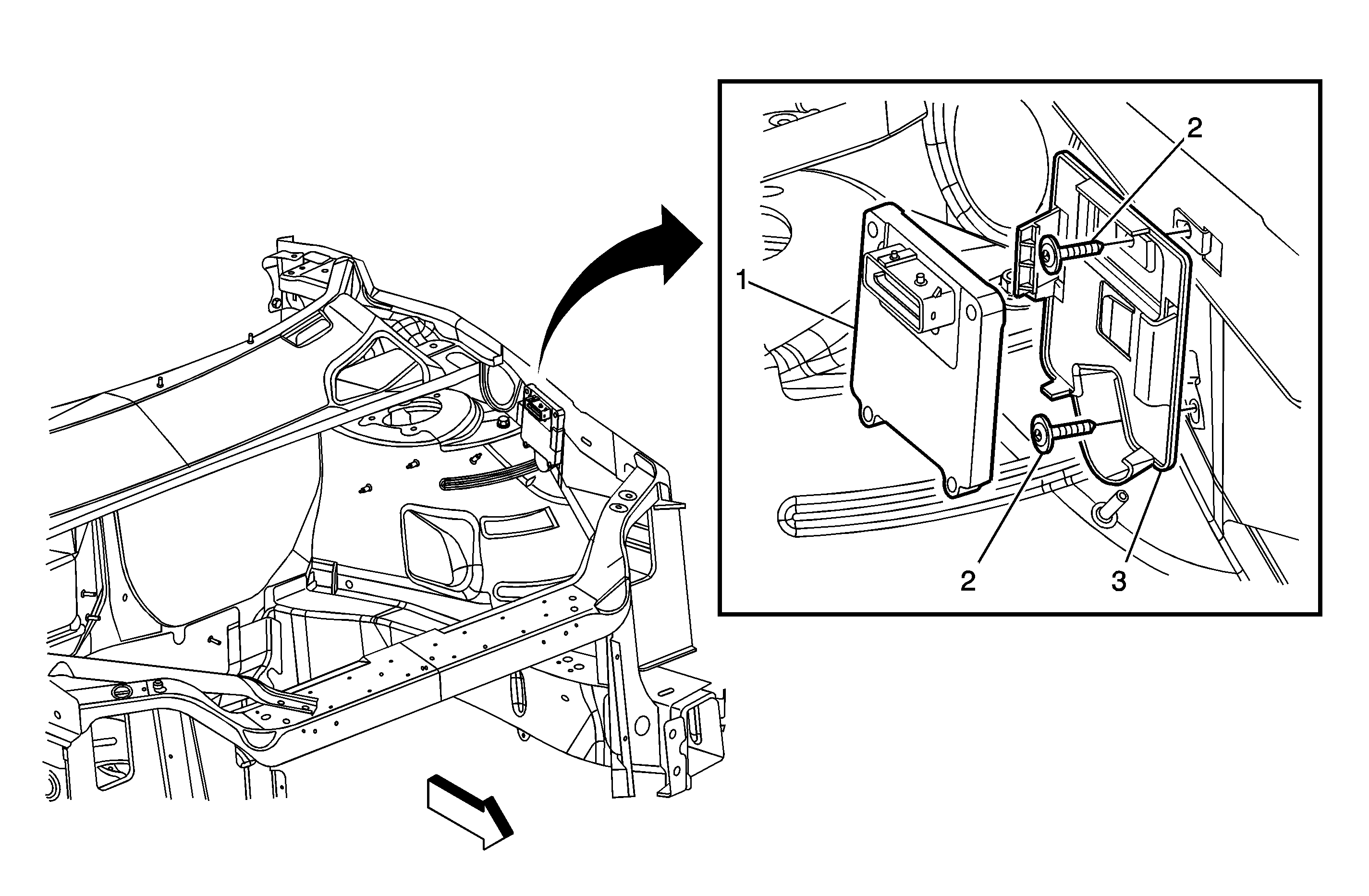 2
1
2
3