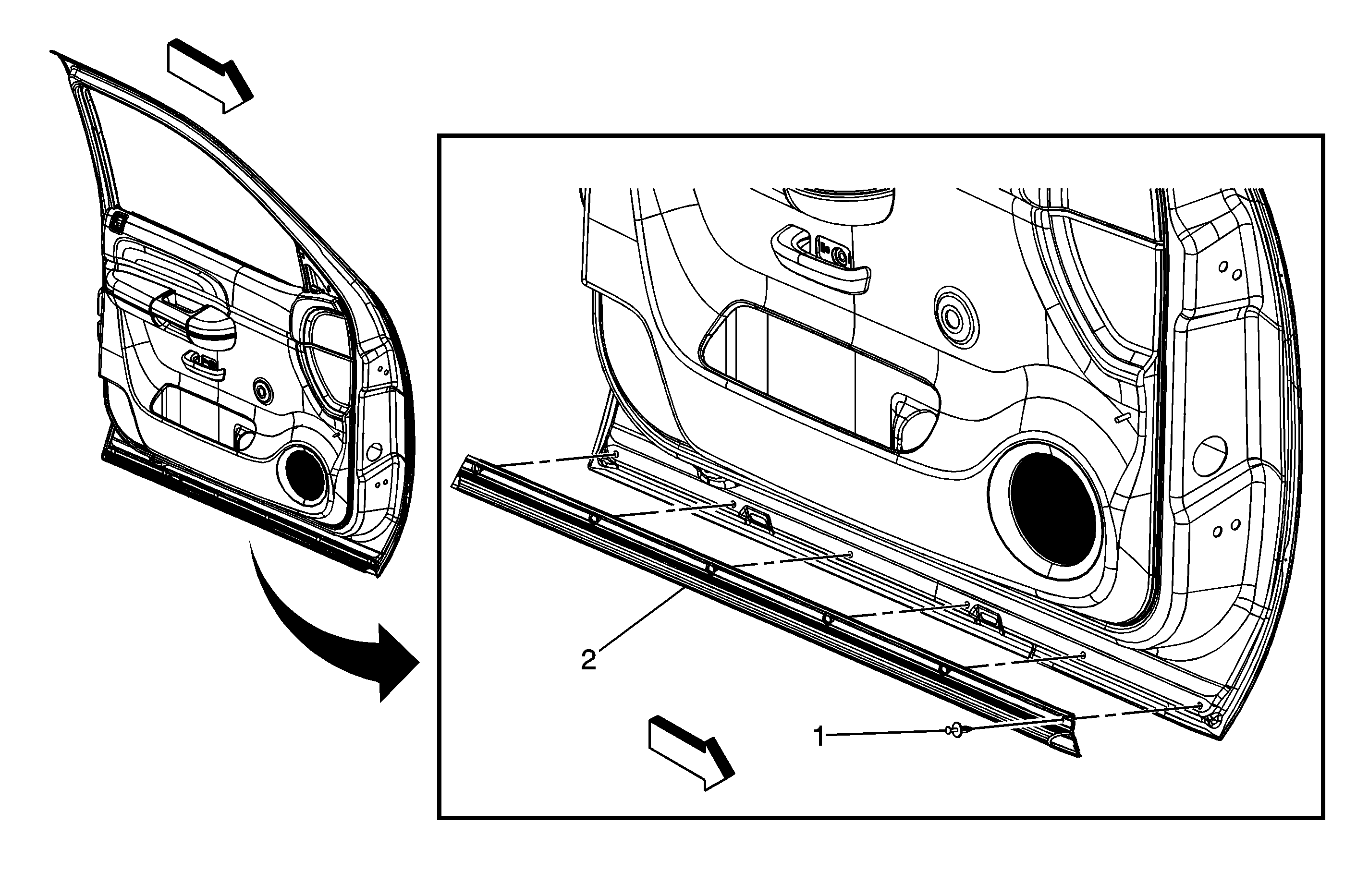 2

1