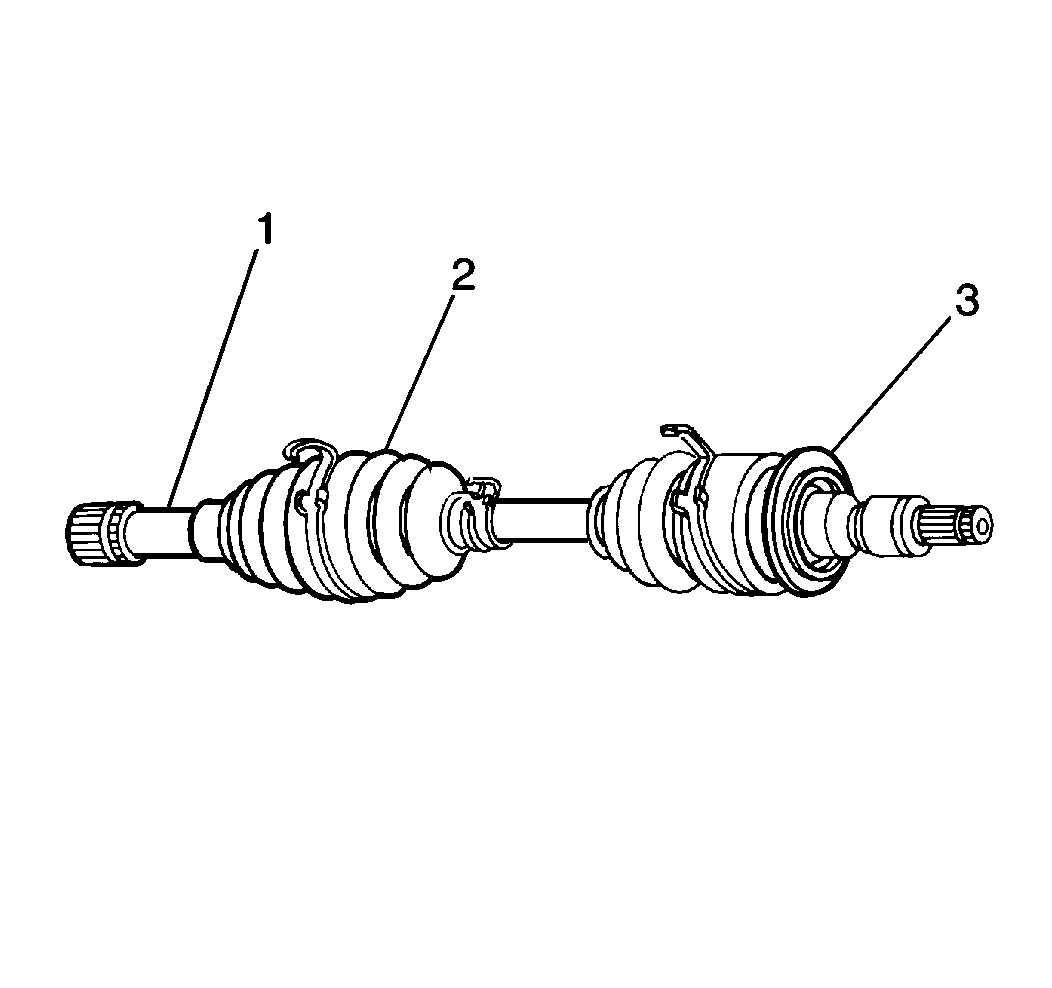 1
2
3