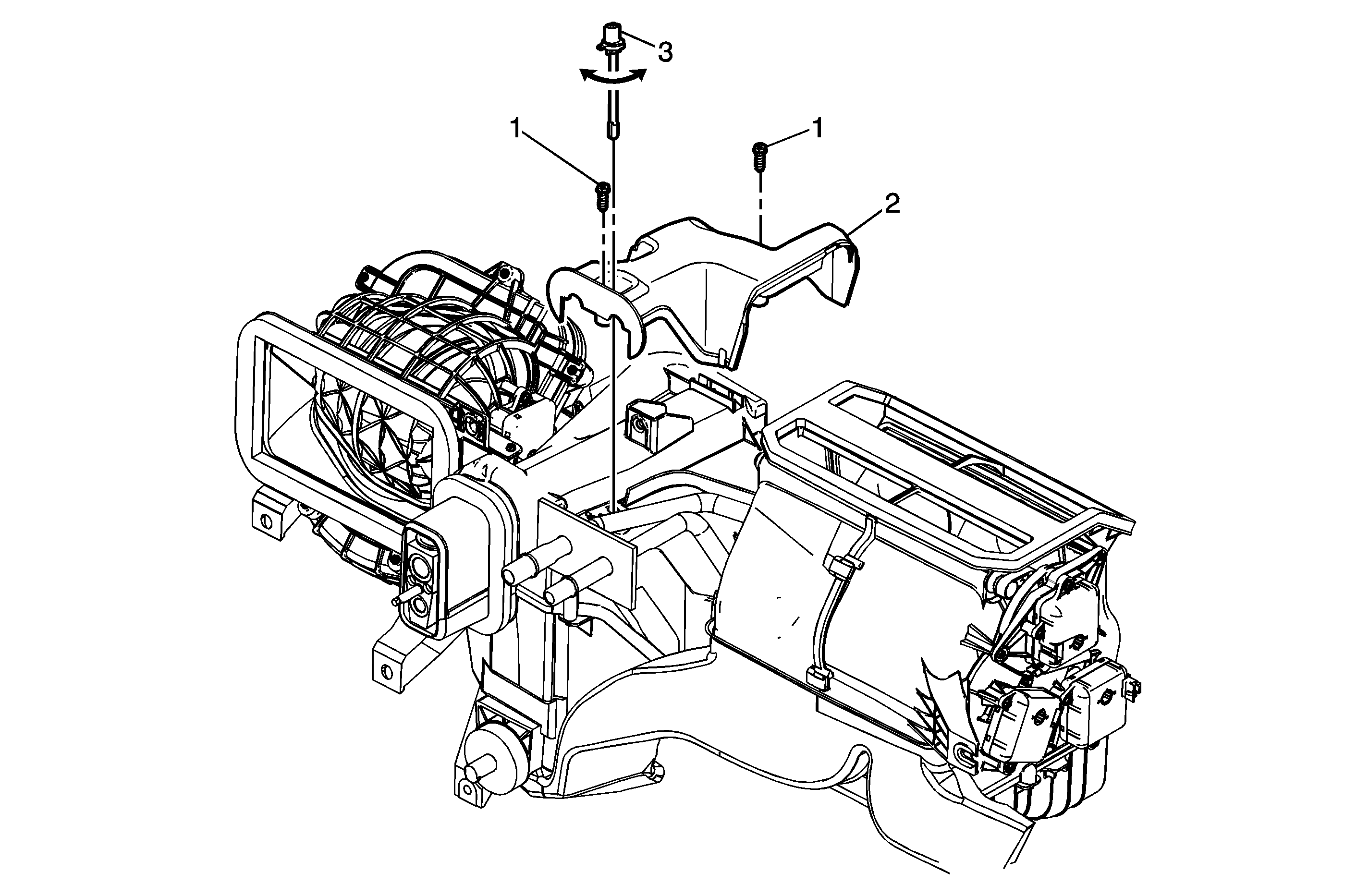 3
1
1
2