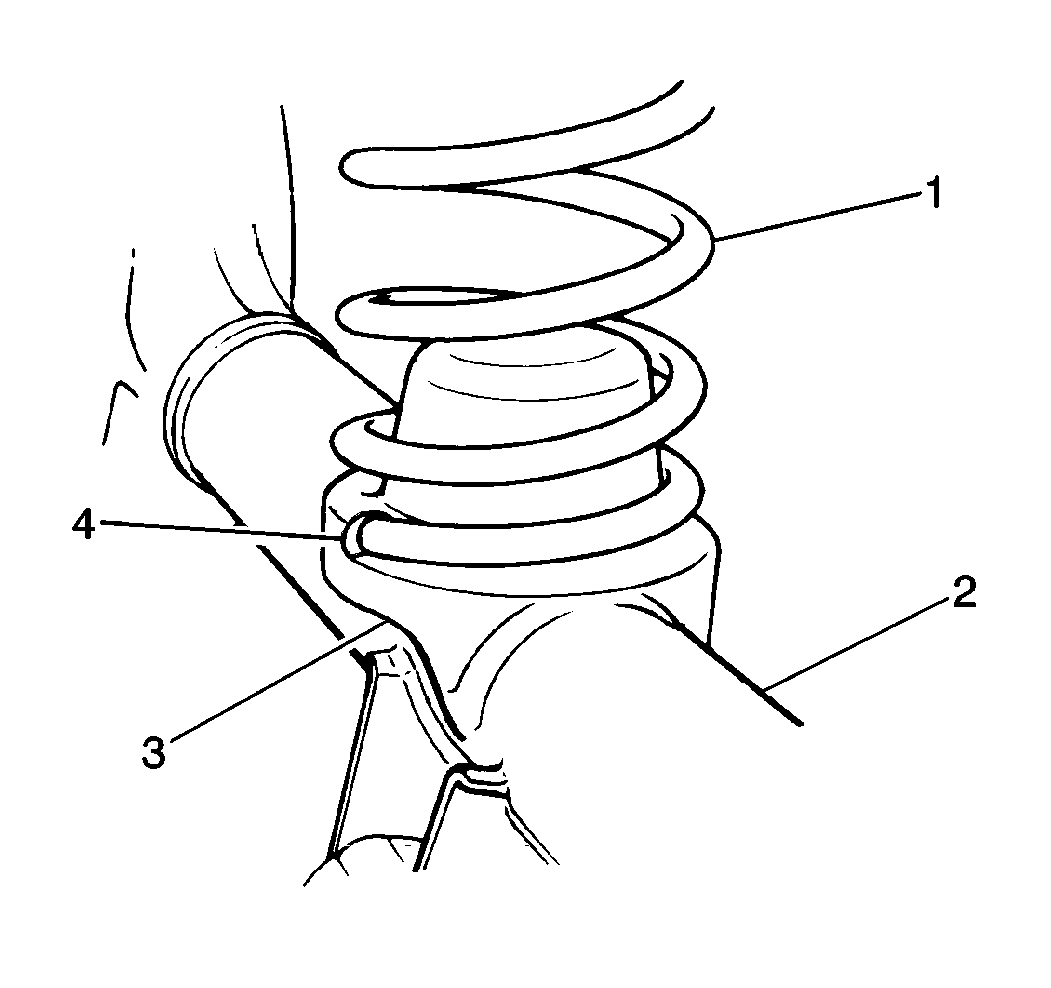 1
4
2
3