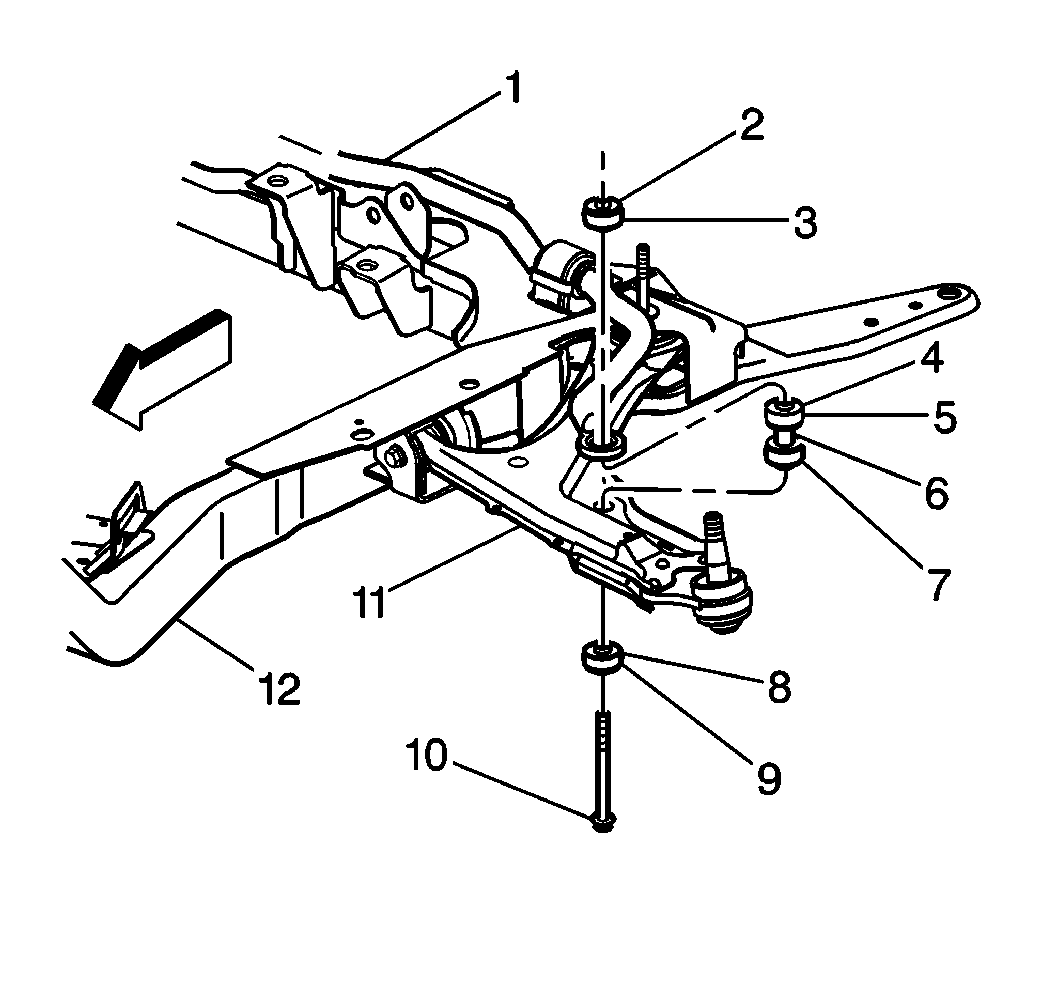 1
2
3
4
5
6
7
11
12
8
9
10