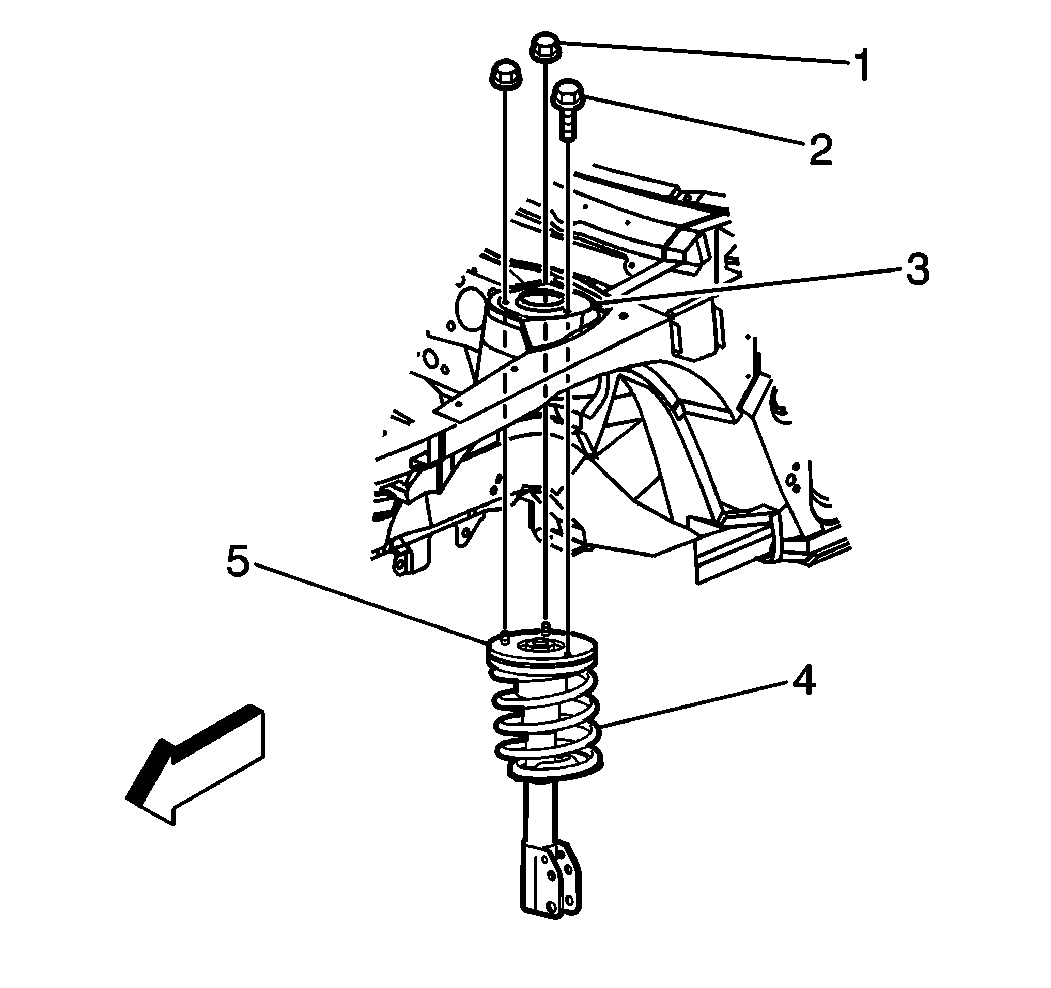 1
2
3
5
4