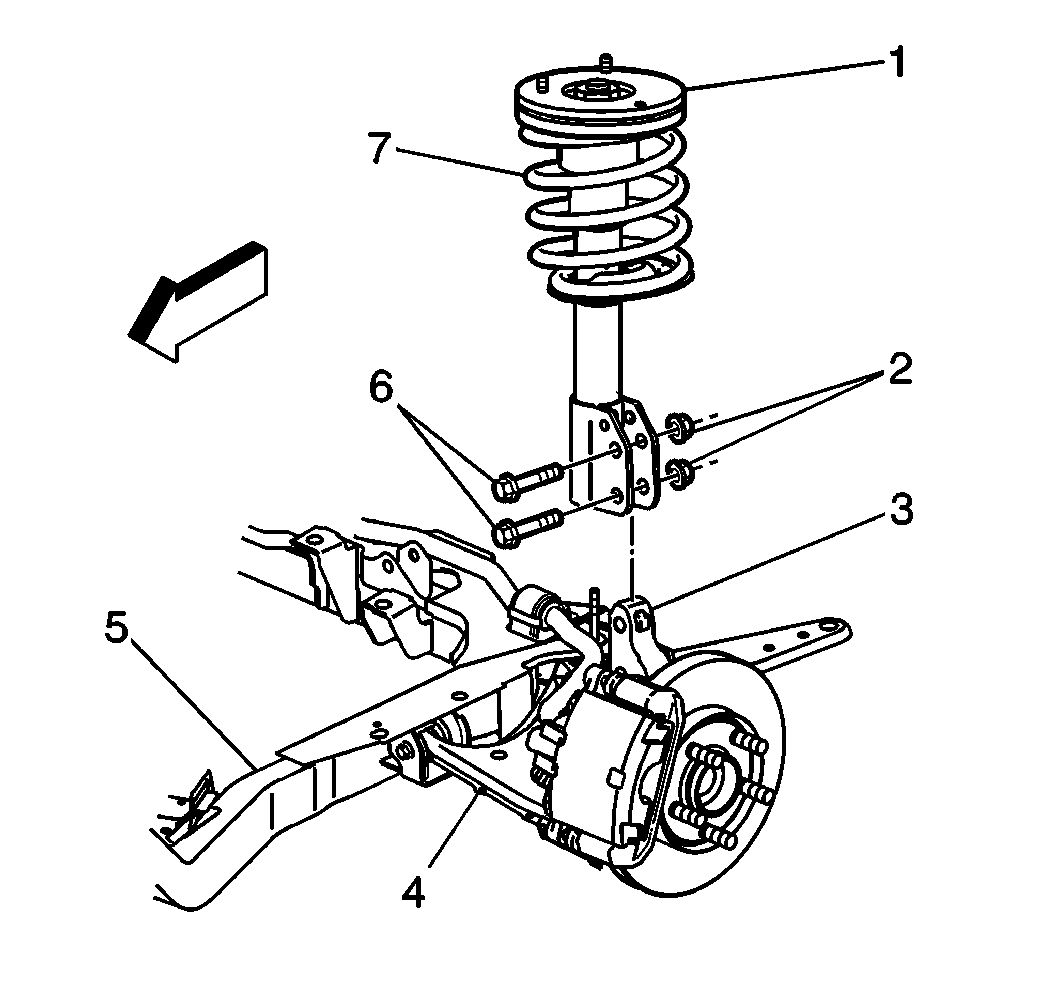 1
7
2
6
3
5
4