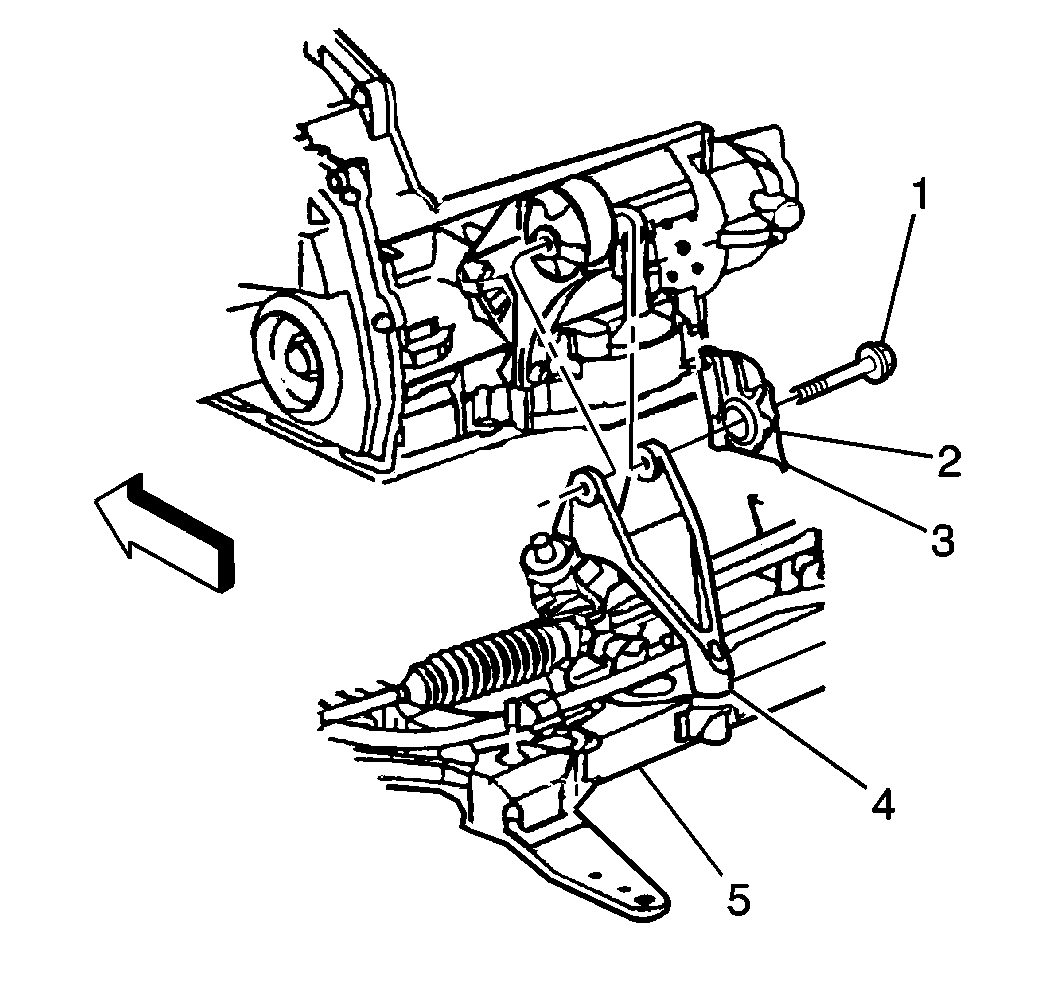 1
2
3
4
5