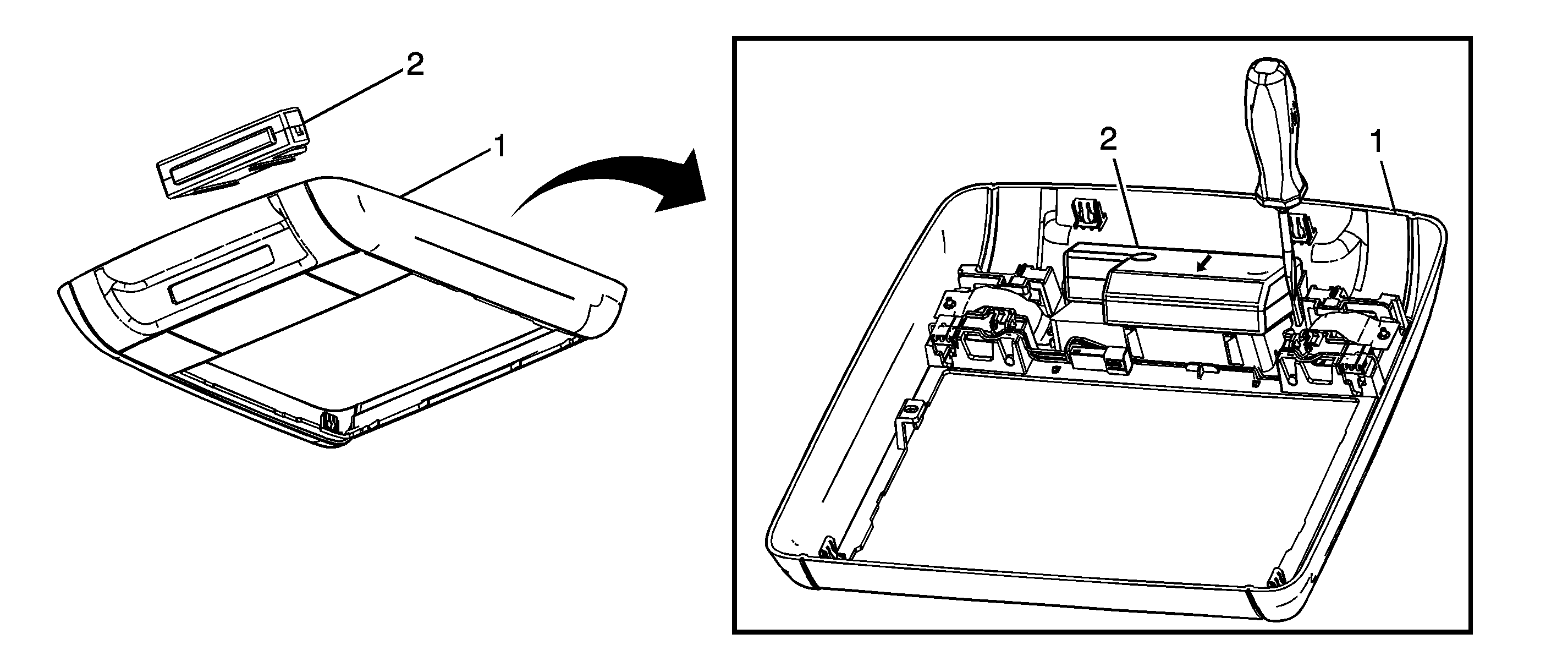 2
1
2
1