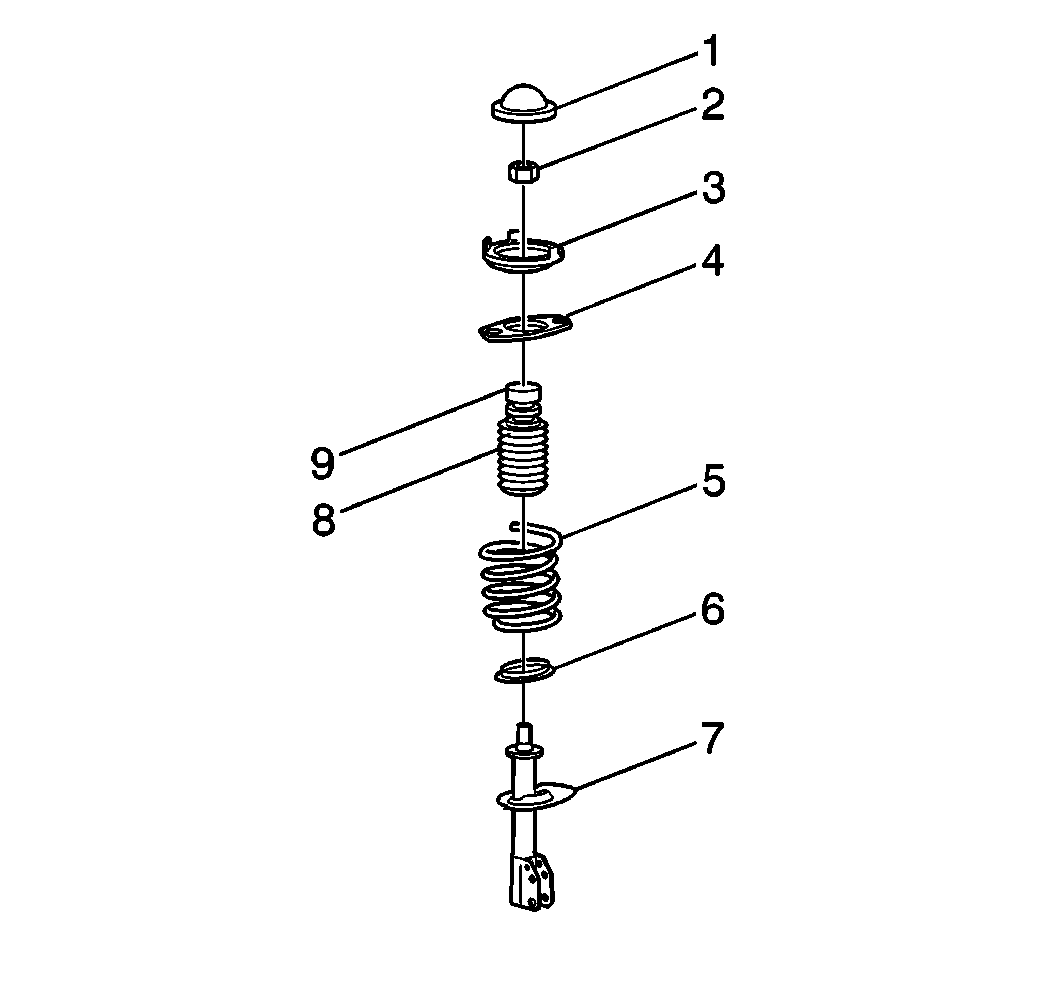 1
2
3
4
9
8
5
6
7