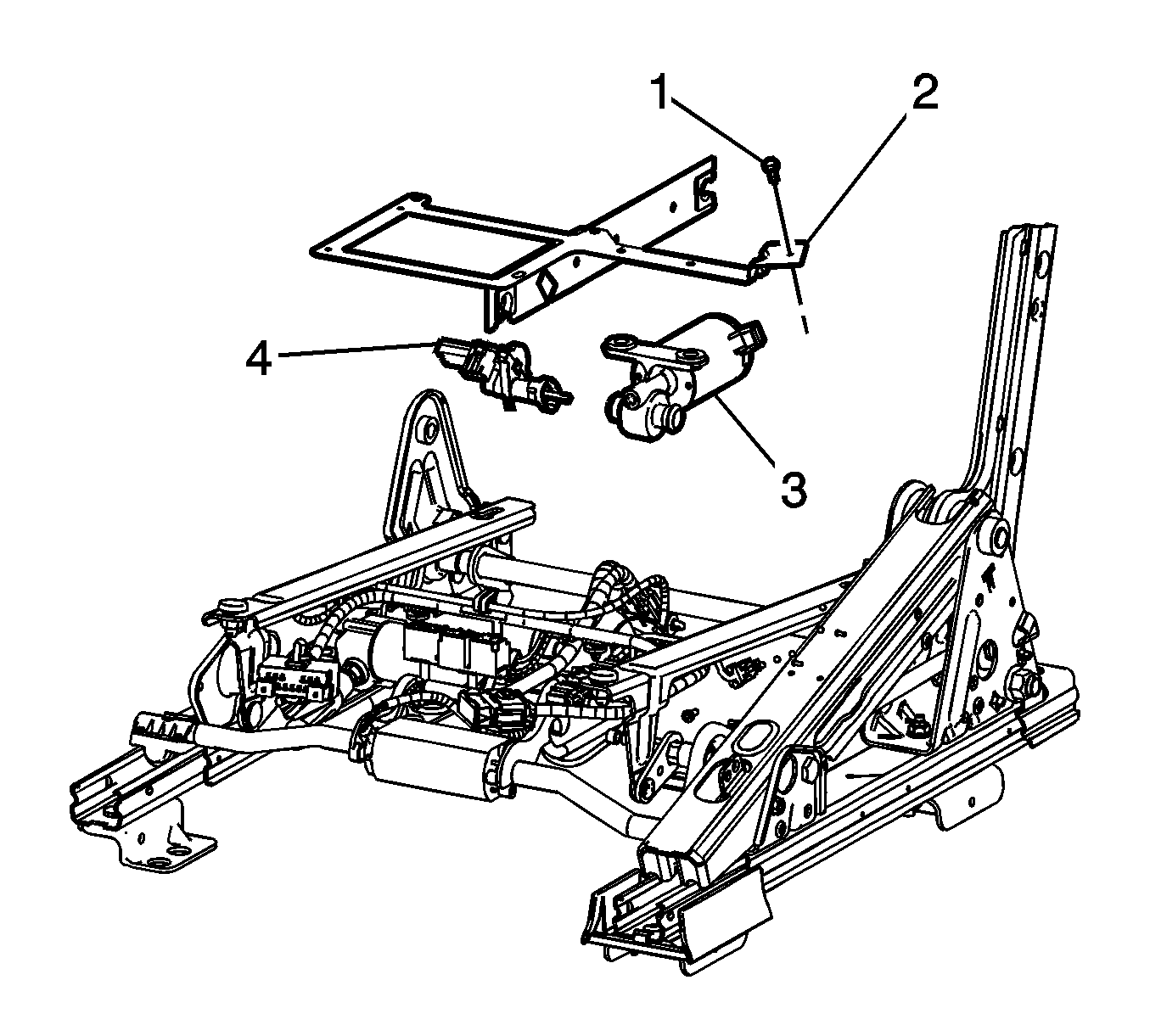 1
2
4
3