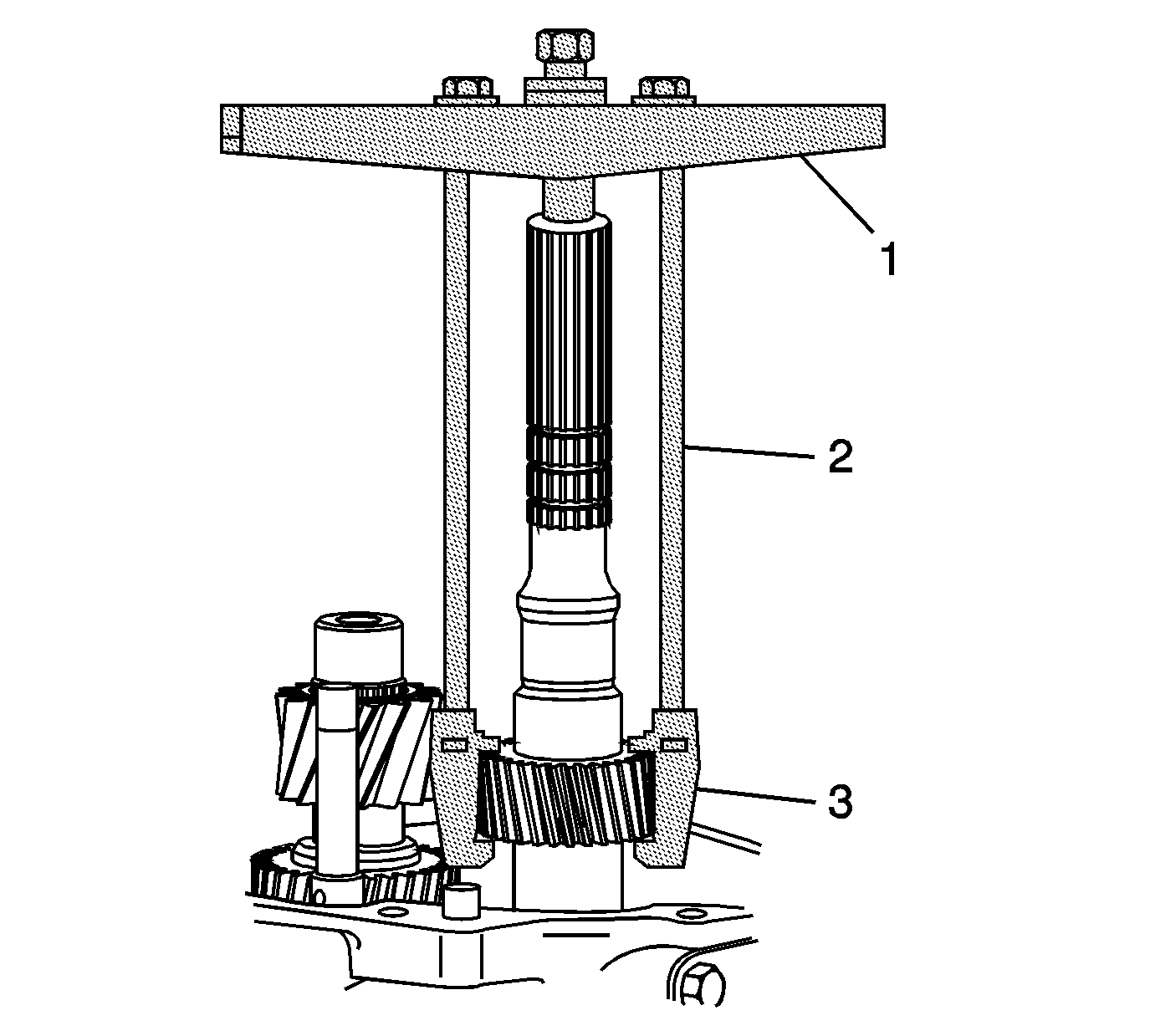 1
2
3