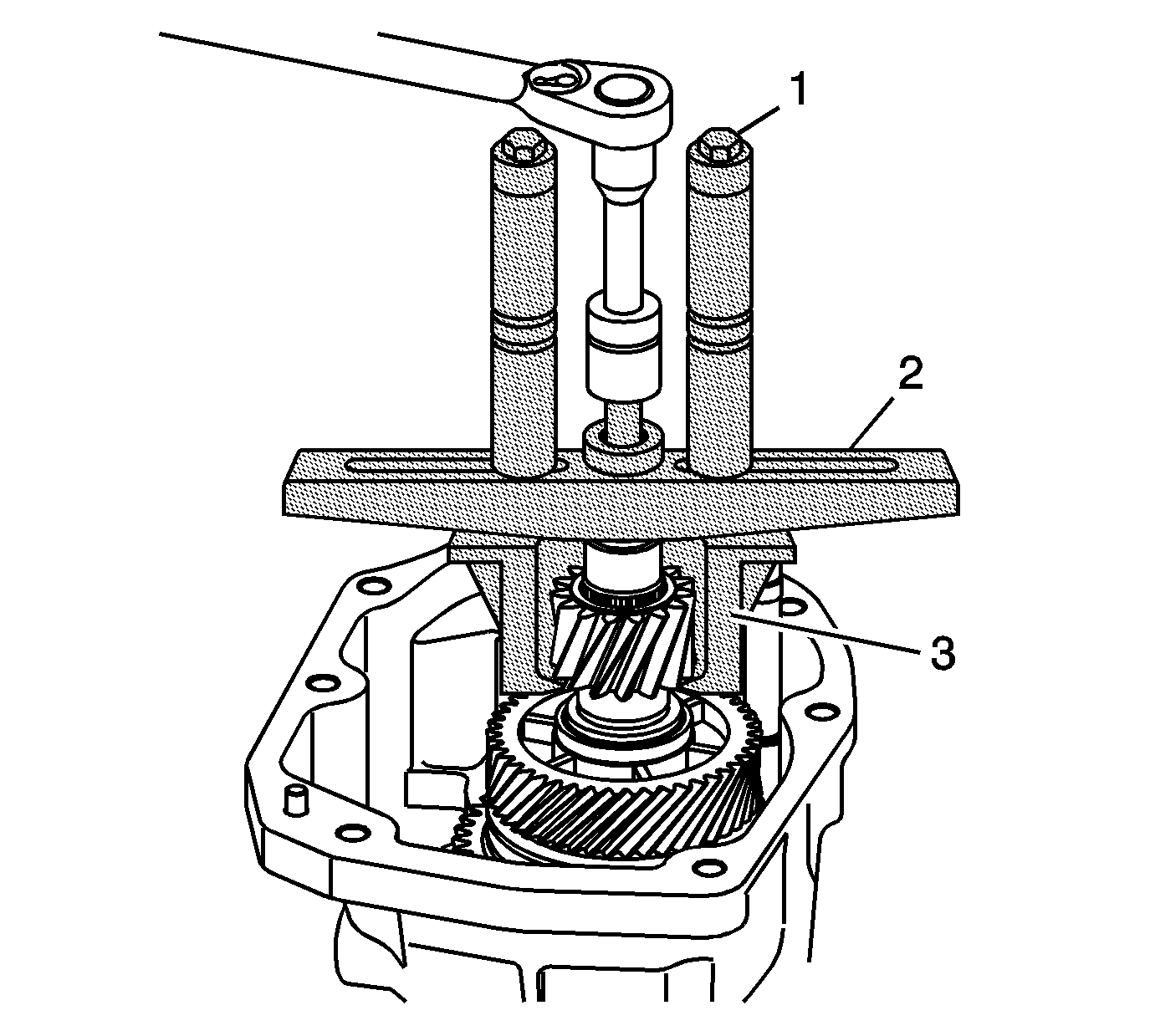 1
2
3