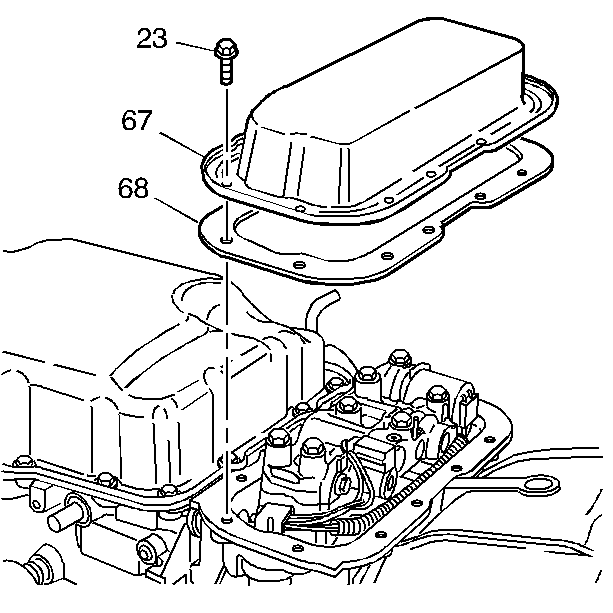 23
67
68