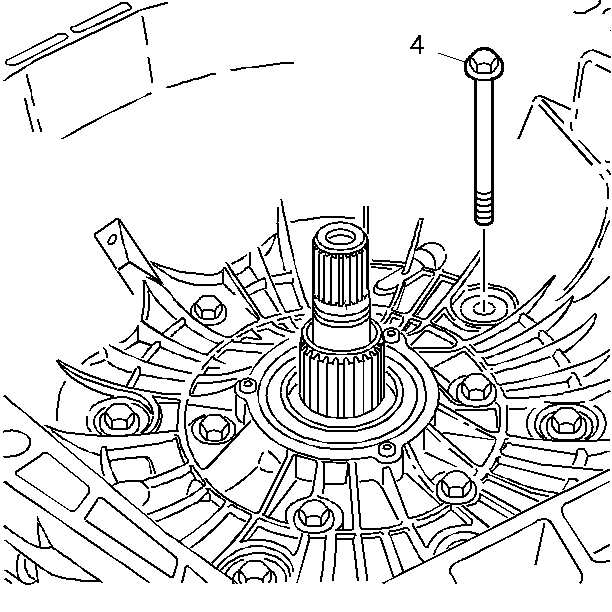 4