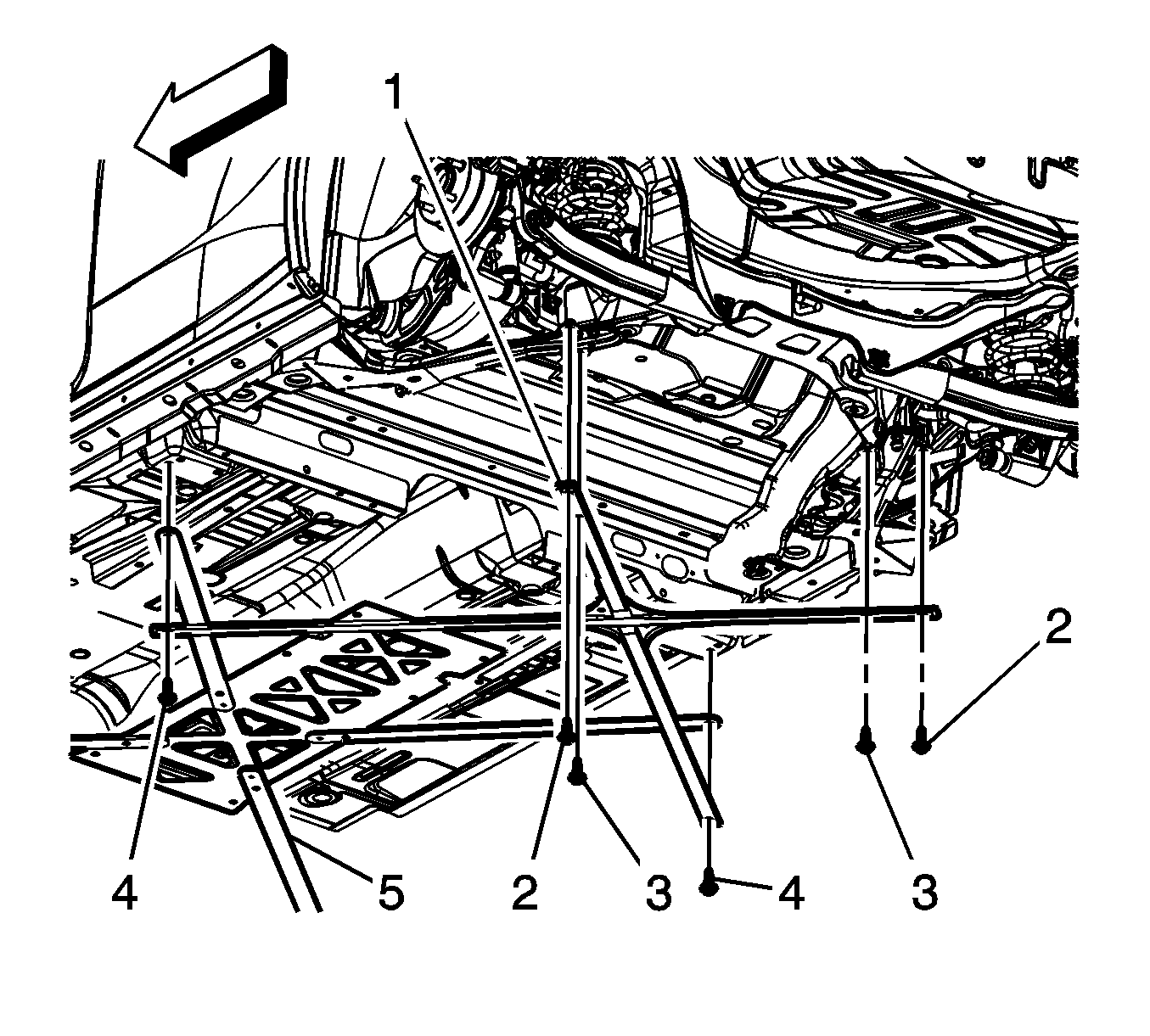 1
2
4
5
2
3
4
3