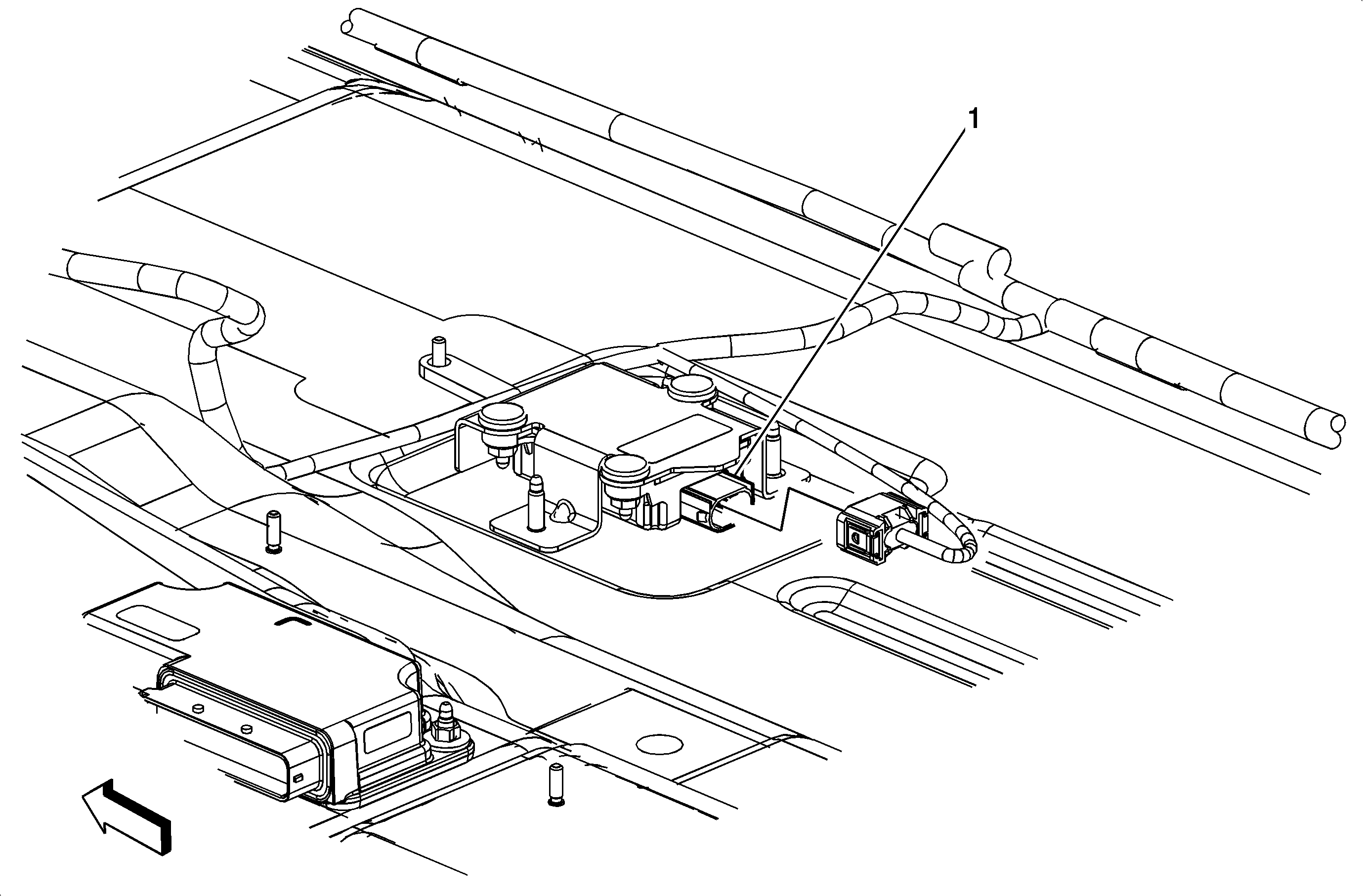 1