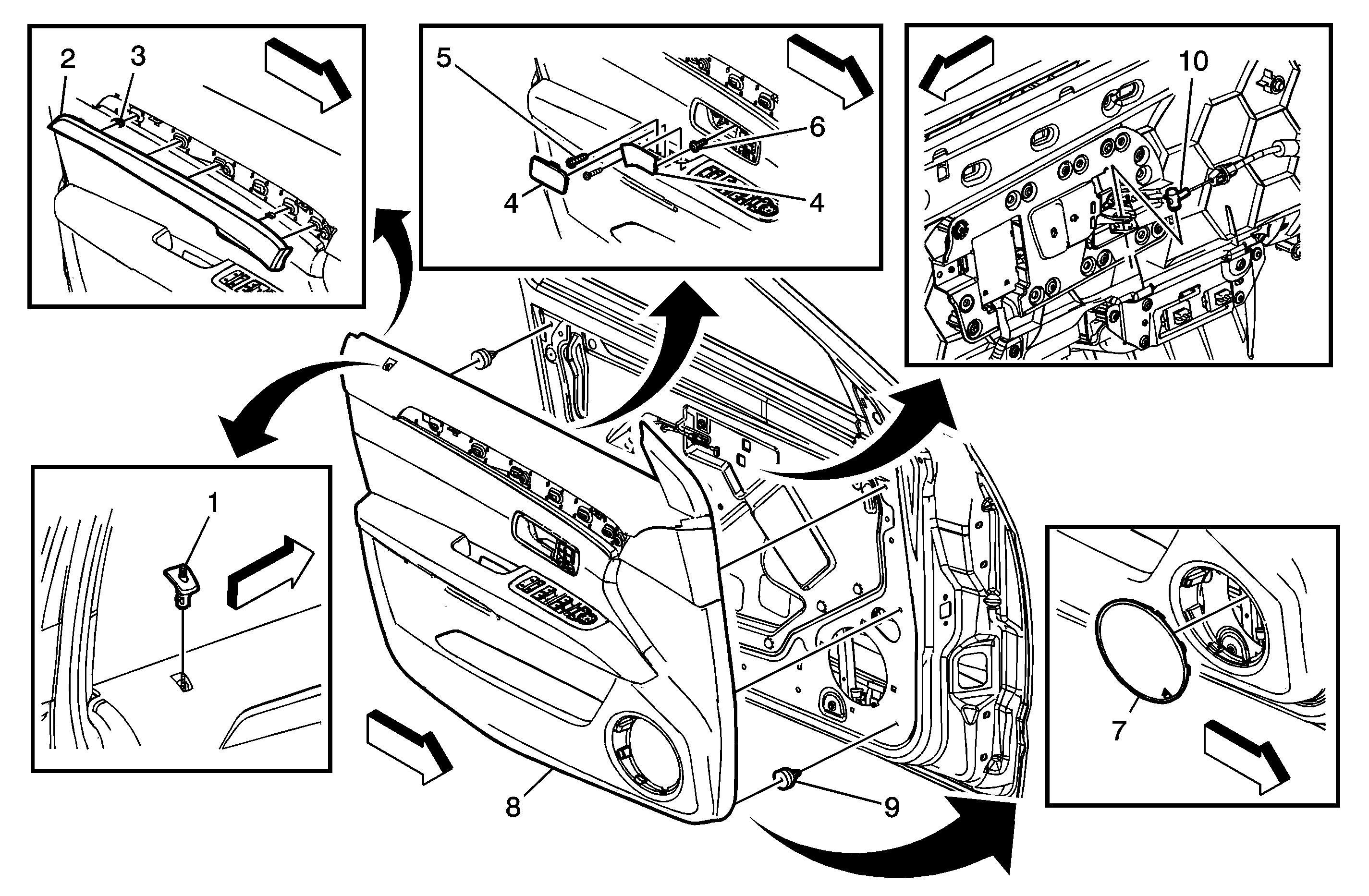 2
3
5
6
4
4
10
1
7
8
9