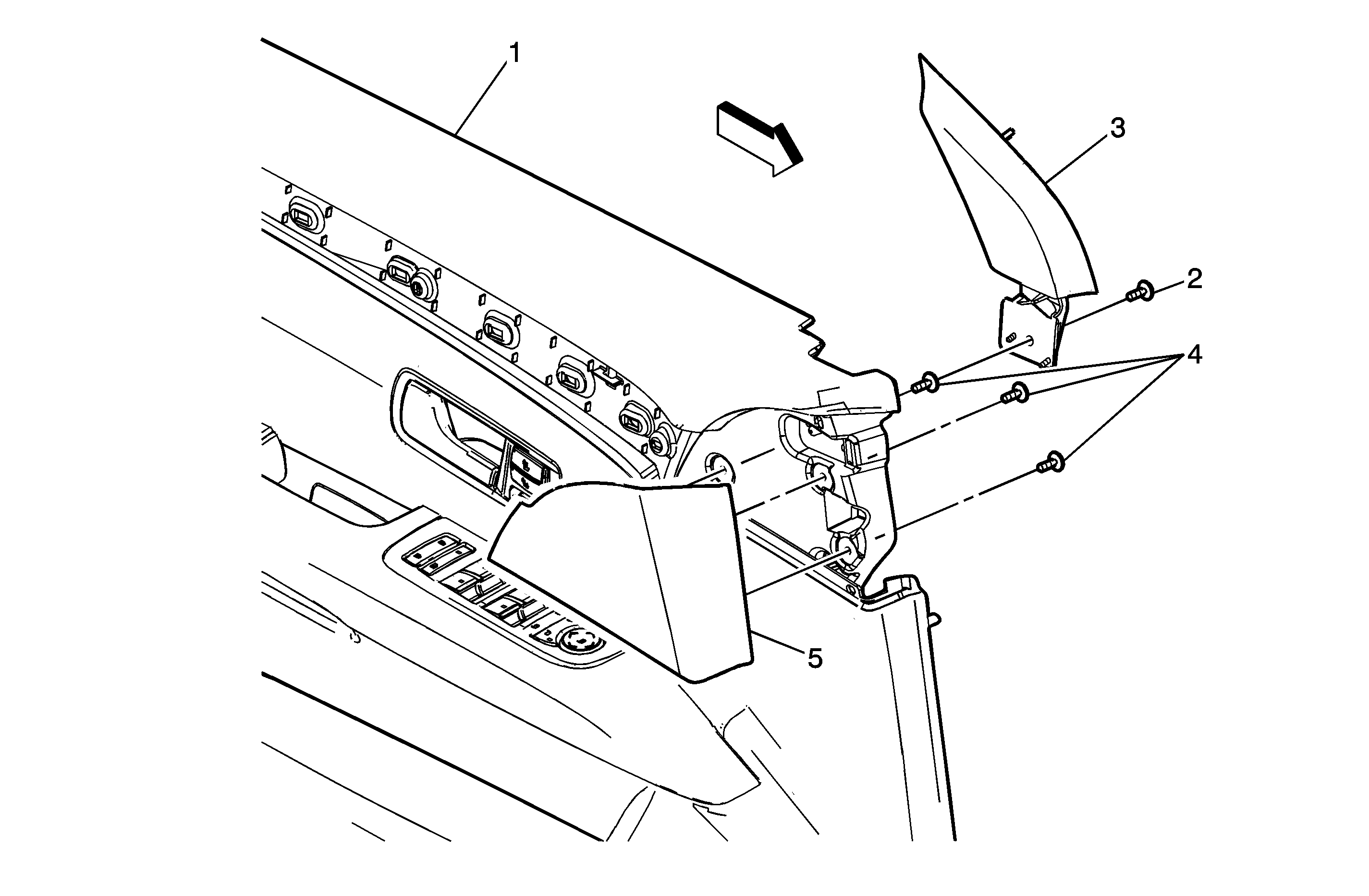 1
3
2
4
5