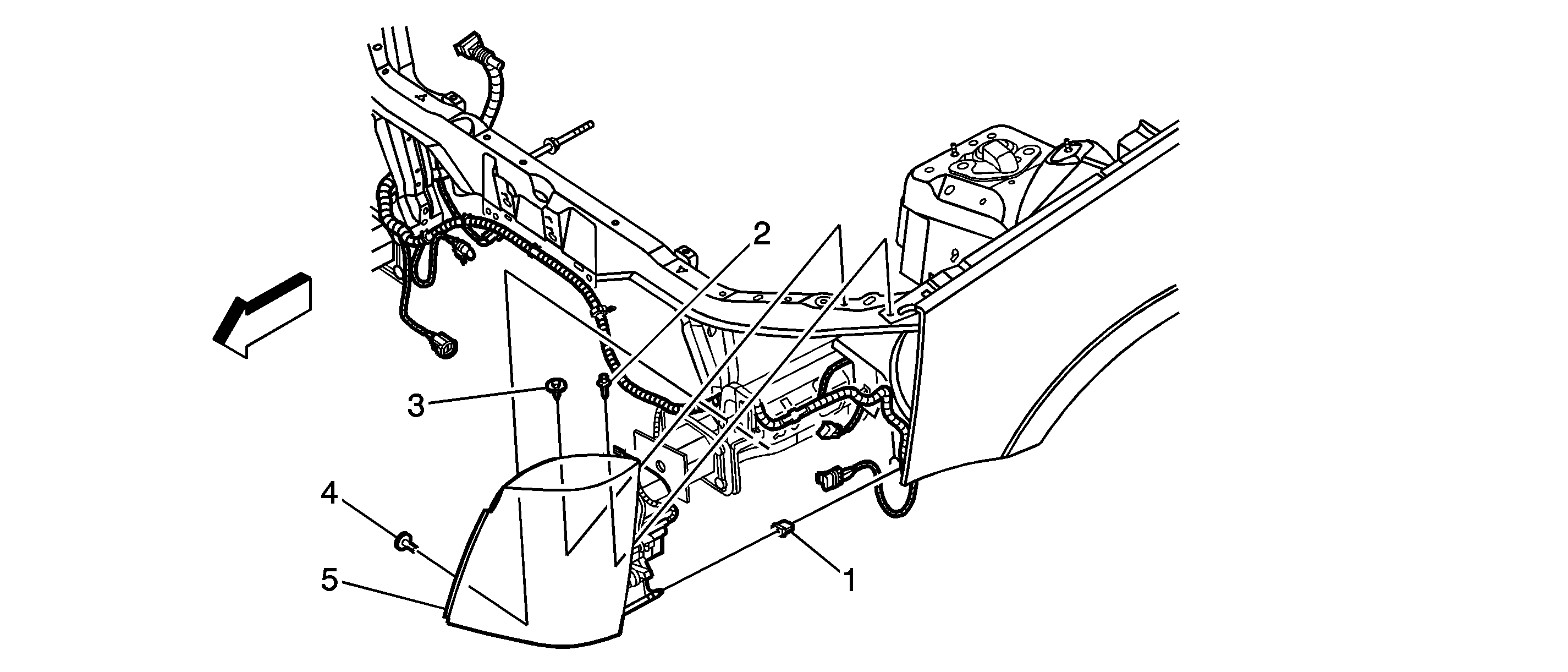 2
3
4
5
1