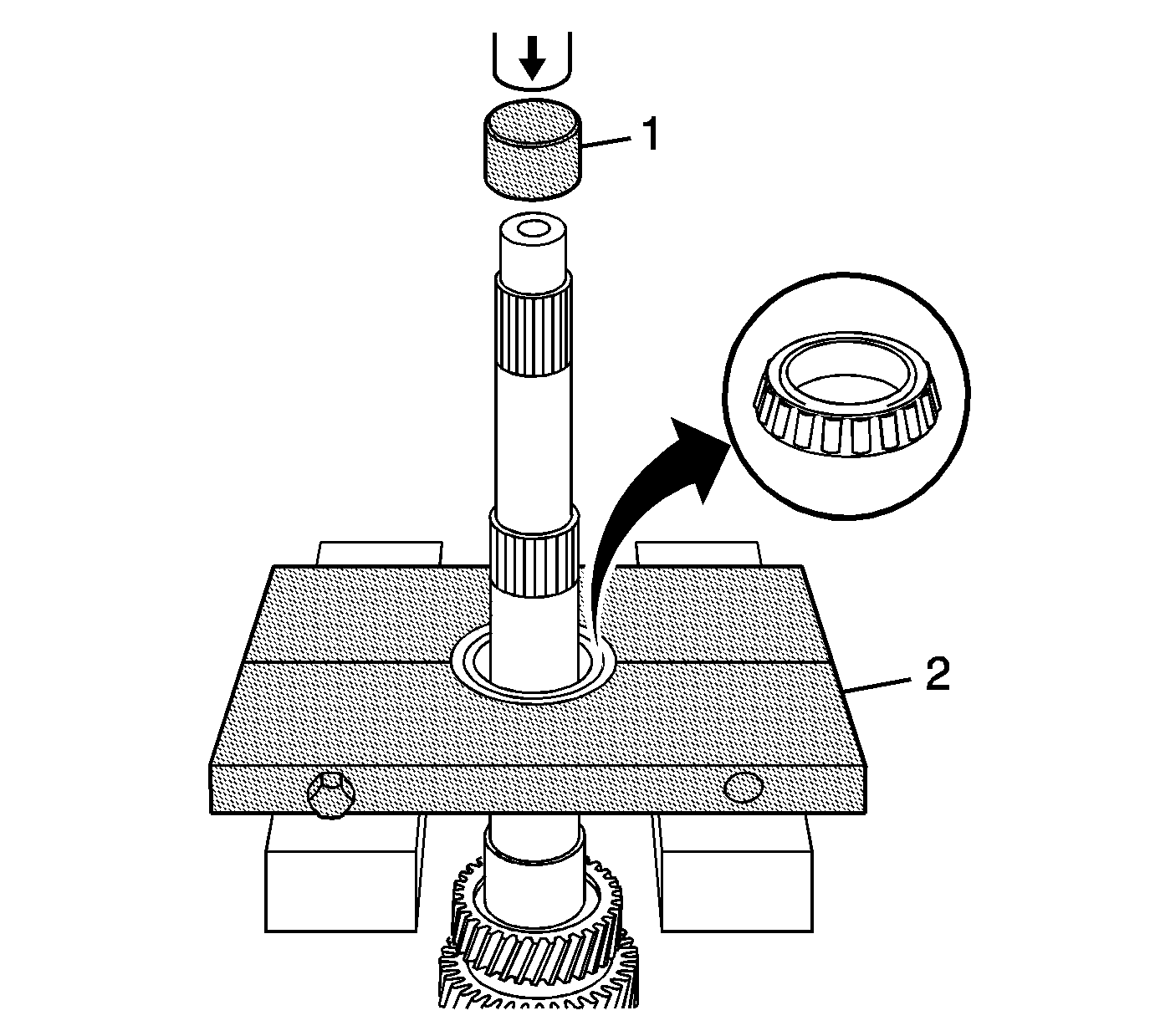 1
2