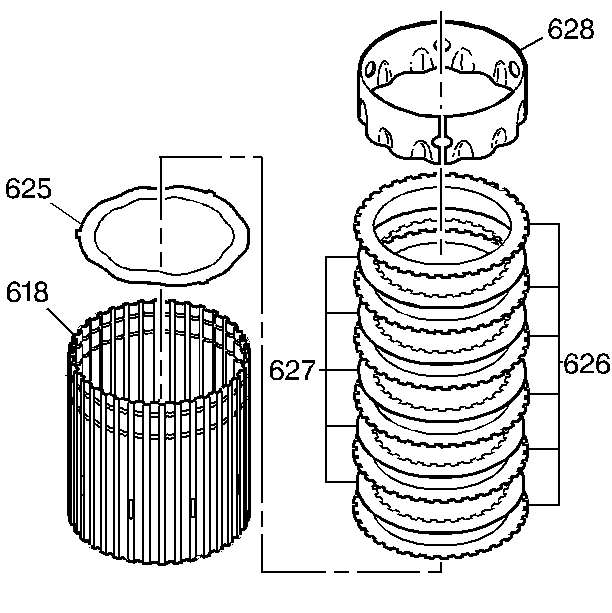 628

625

618

627

626